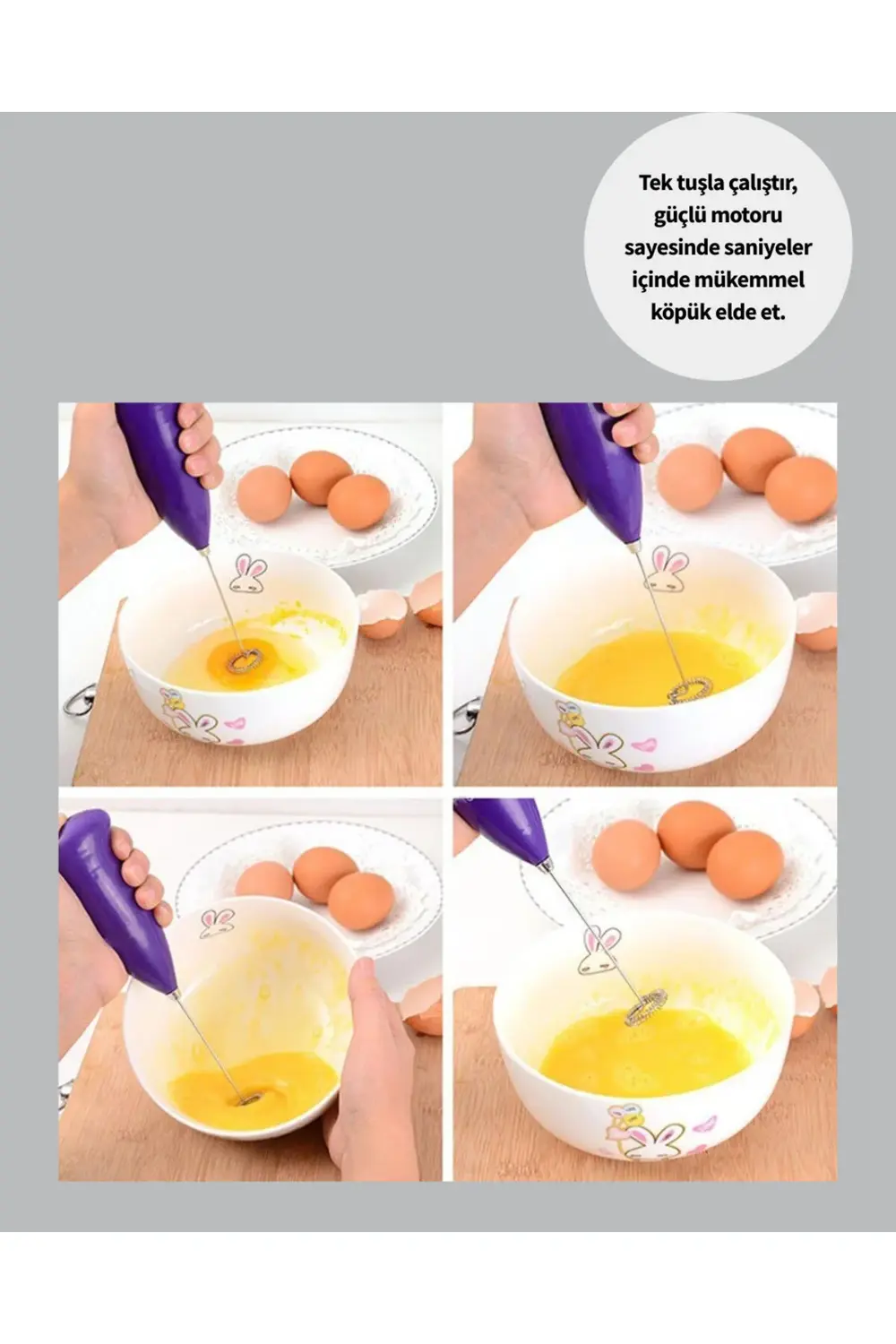 Tek tuşla çalıştır, güçlü motoru sayesinde saniyeler içinde mükemmel köpük elde et.