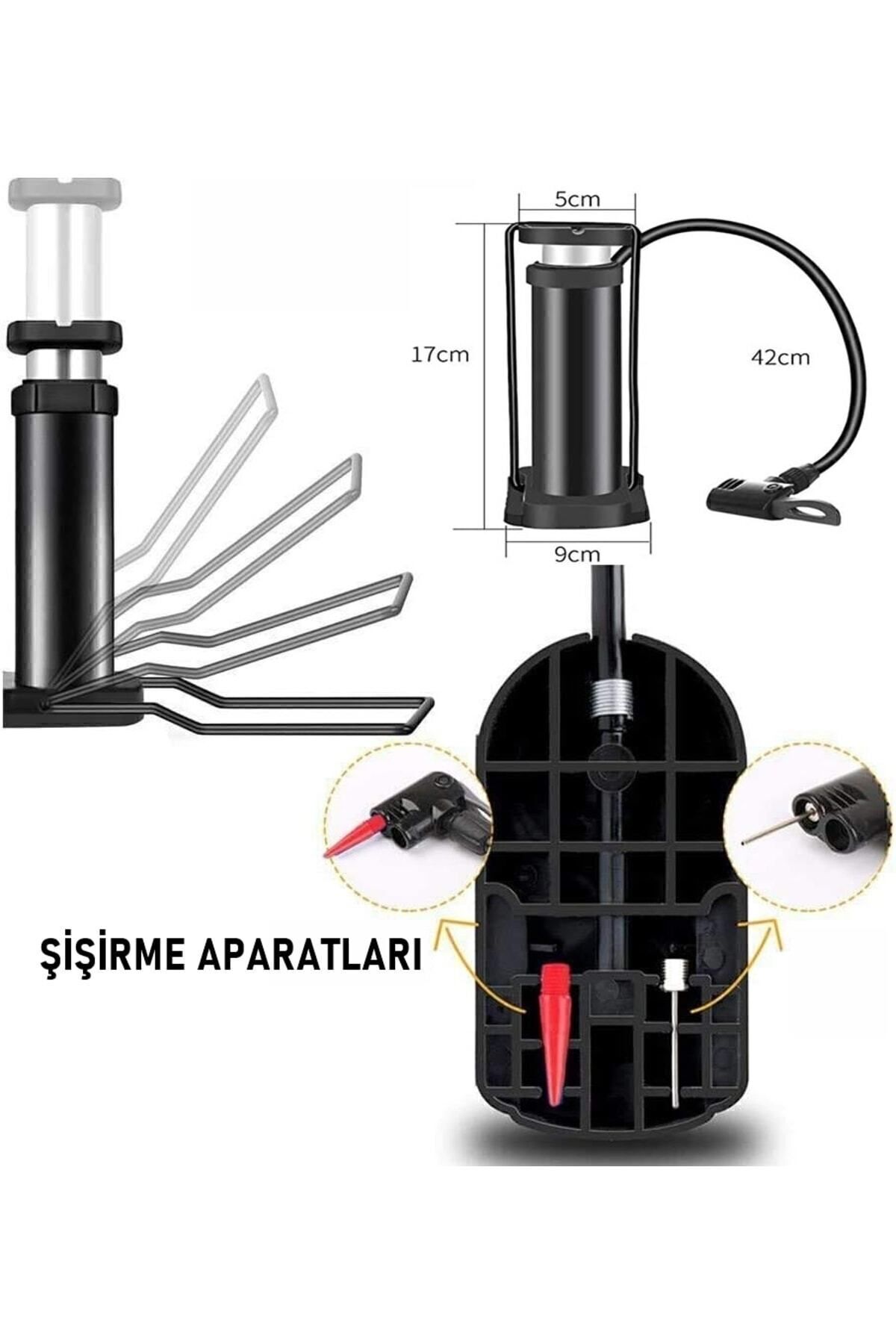 5cm

17cm

42cm

9cm

ŞİŞİRME APARATLARI