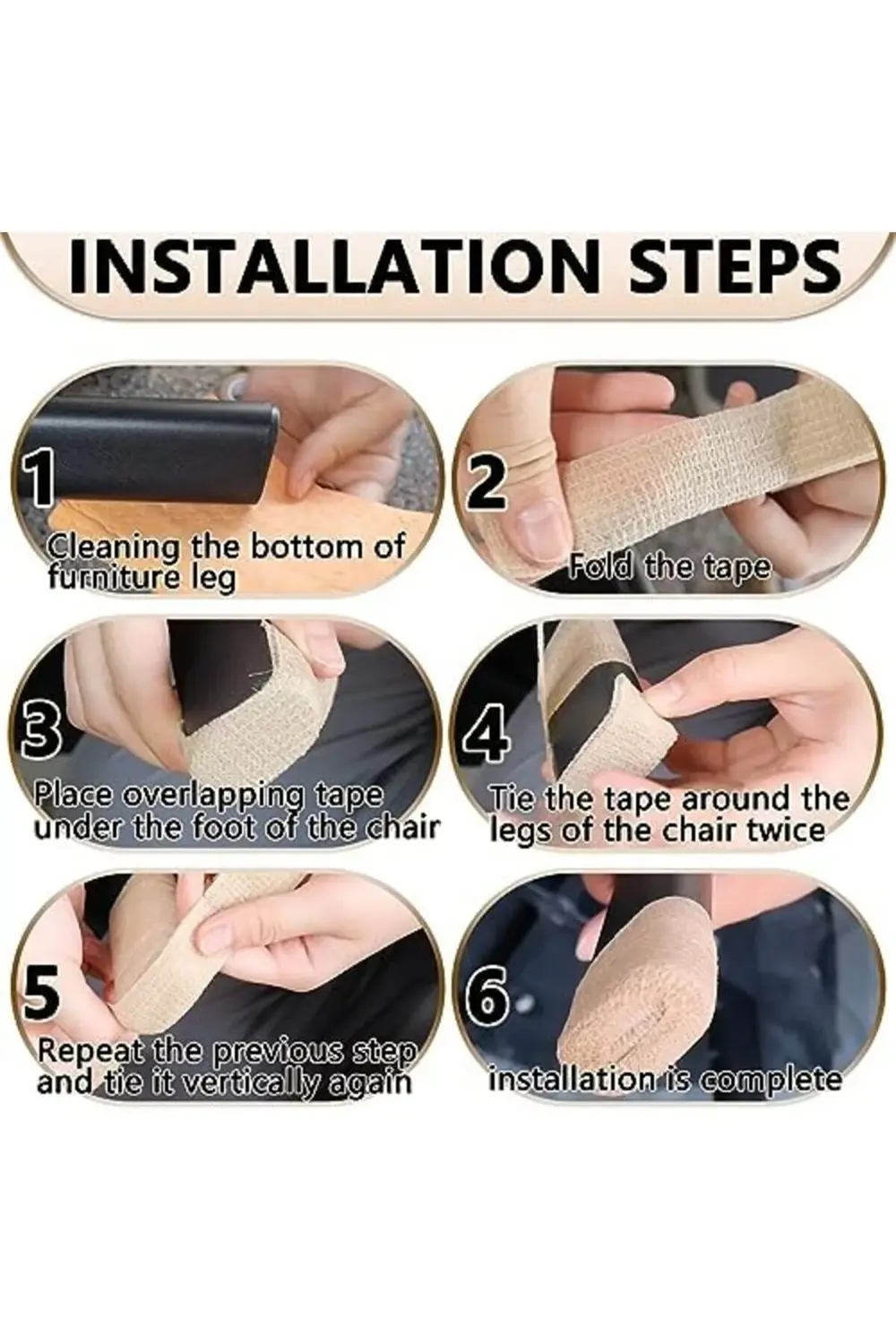 INSTALLATION STEPS

1
Cleaning the bottom of furniture leg

2
Fold the tape

3
Place overlapping tape under the foot of the chair

4
Tie the tape around the legs of the chair twice

5
Repeat the previous step and tie it vertically again

6
installation is complete