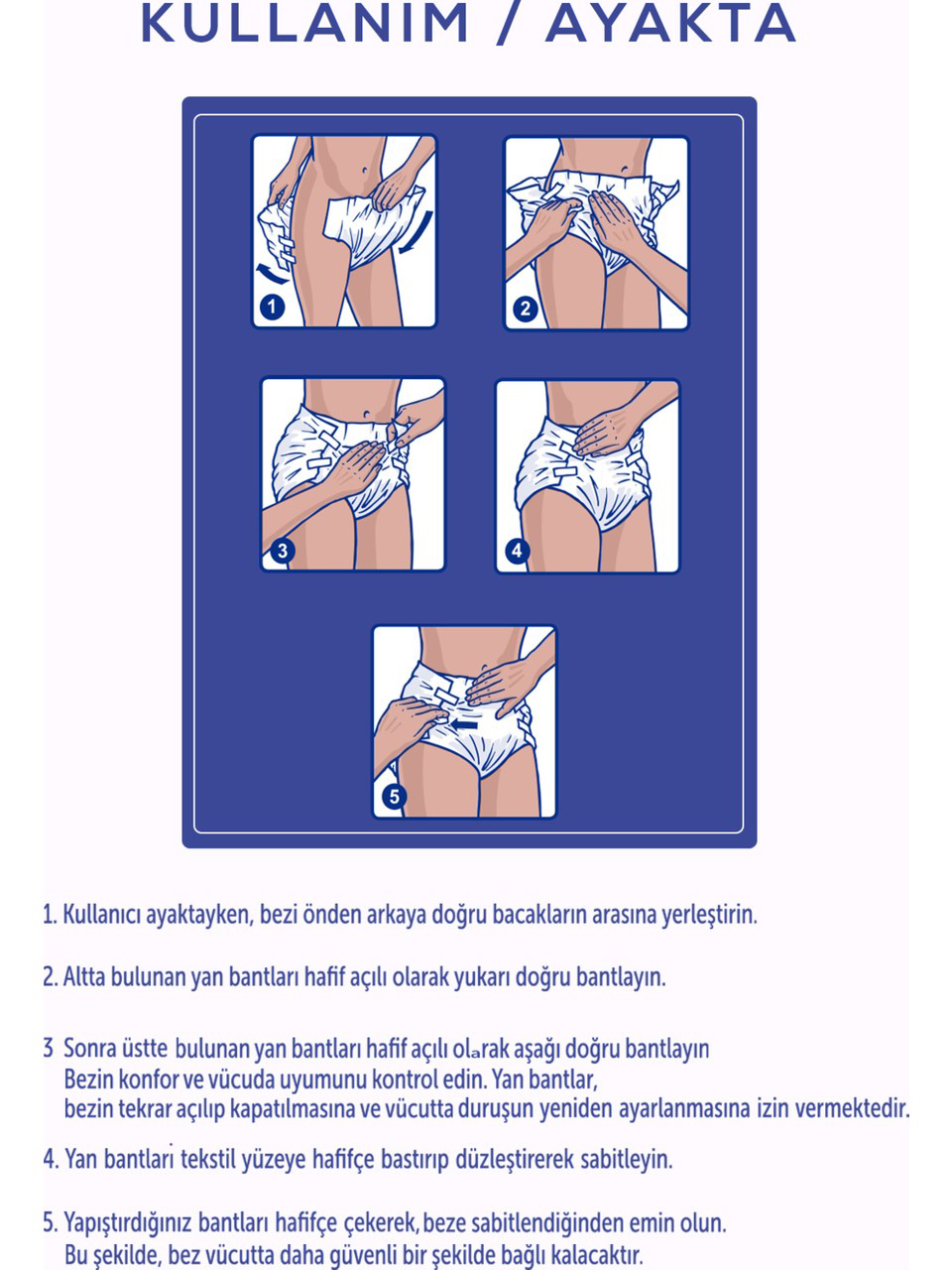 KULLANIM / AYAKTA

1

2

3

4

5

1. Kullanıcı ayaktayken, bezi önden arkaya doğru bacakların arasına yerleştirin.

2. Altta bulunan yan bantları hafif açılı olarak yukarı doğru bantlayın.

3 Sonra üstte bulunan yan bantları hafif açılı olarak aşağı doğru bantlayın Bezin konfor ve vücuda uyumunu kontrol edin. Yan bantlar, bezin tekrar açılıp kapatılmasına ve vücutta duruşun yeniden ayarlanmasına izin vermektedir.

4. Yan bantları tekstil yüzeye hafifçe bastırıp düzleştirerek sabitleyin.

5. Yapıştırdığınız bantları hafifçe çekerek, beze sabitlendiğinden emin olun. Bu şekilde, bez vücutta daha güvenli bir şekilde bağlı kalacaktır.