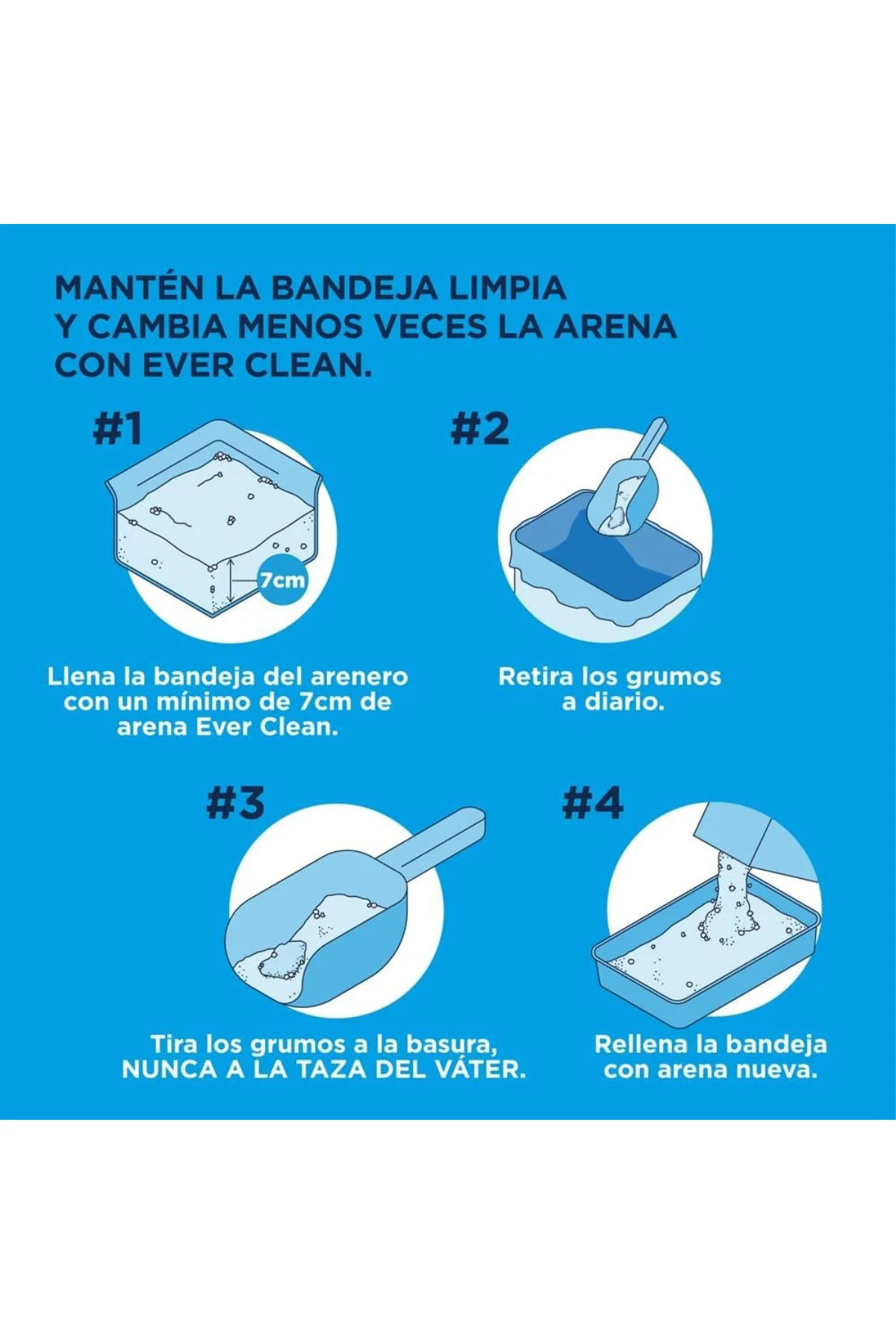 MANTÉN LA BANDEJA LIMPIA Y CAMBIA MENOS VECES LA ARENA CON EVER CLEAN.

#1

7cm

Llena la bandeja del arenero con un mínimo de 7cm de arena Ever Clean.

#2

Retira los grumos a diario.

#3

Tira los grumos a la basura, NUNCA A LA TAZA DEL VÁTER.

#4

Rellena la bandeja con arena nueva.