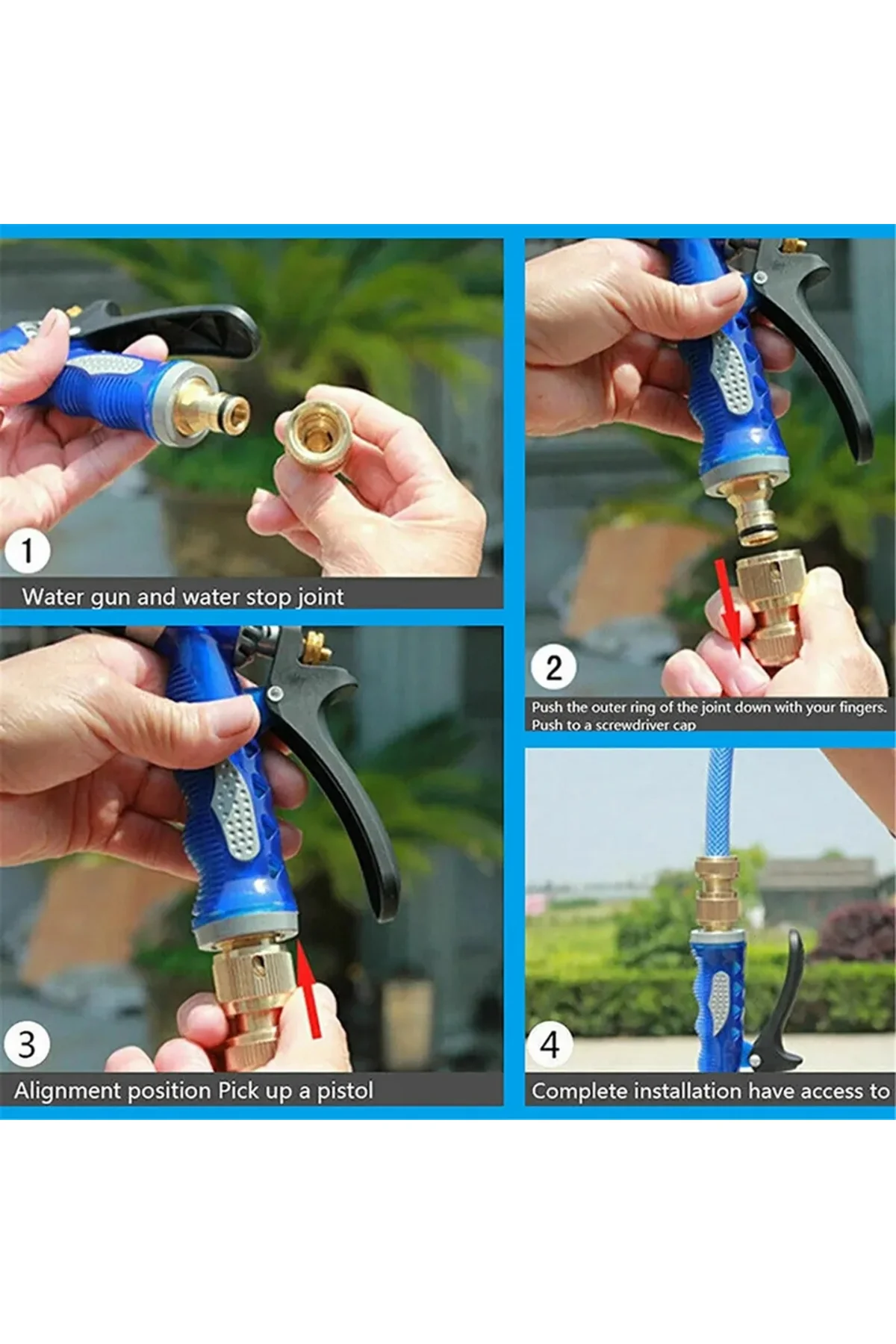 1
Water gun and water stop joint

2
Push the outer ring of the joint down with your fingers.
Push to a screwdriver cap

3
Alignment position Pick up a pistol

4
Complete installation have access to