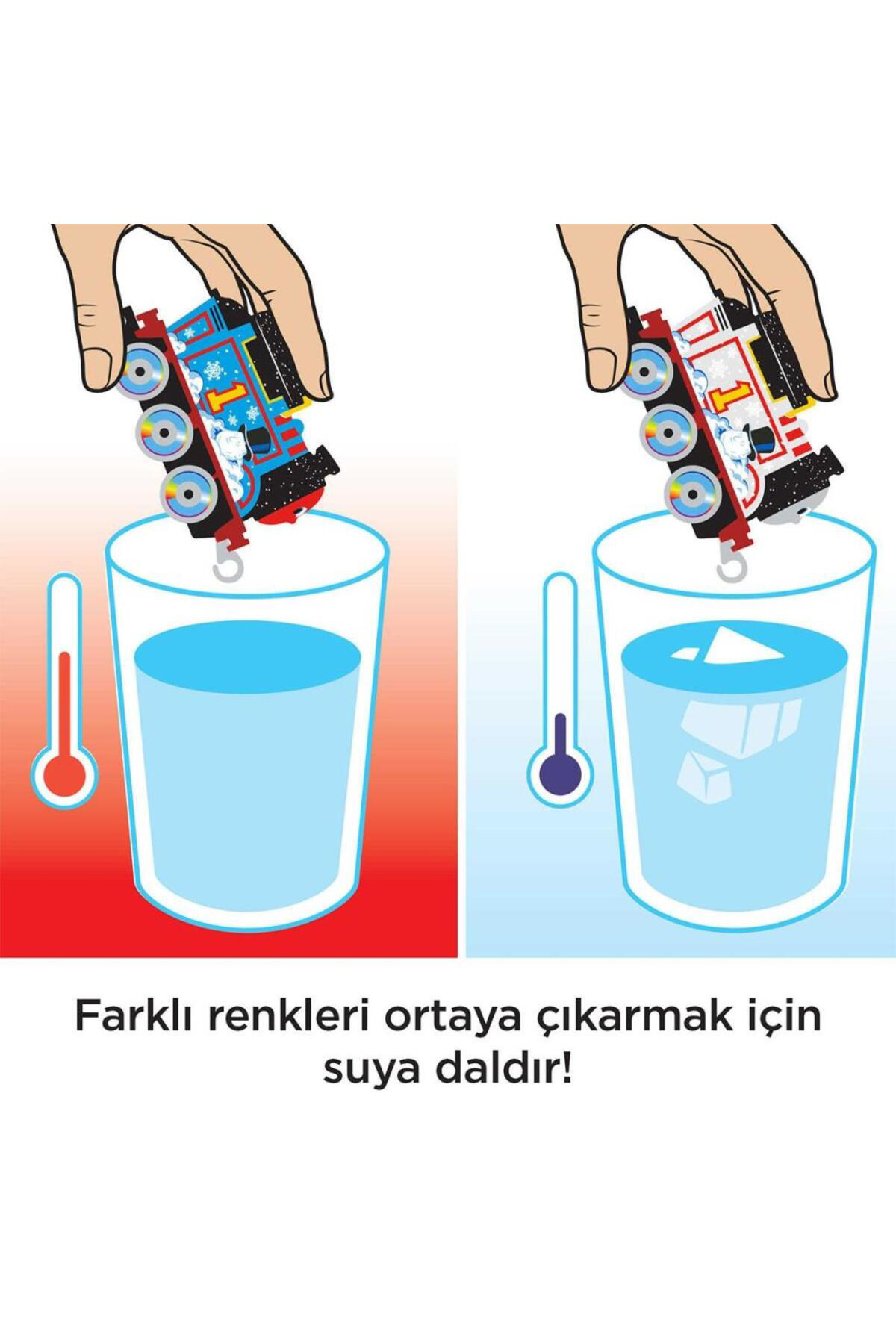 1

1

Farklı renkleri ortaya çıkarmak için suya daldır!