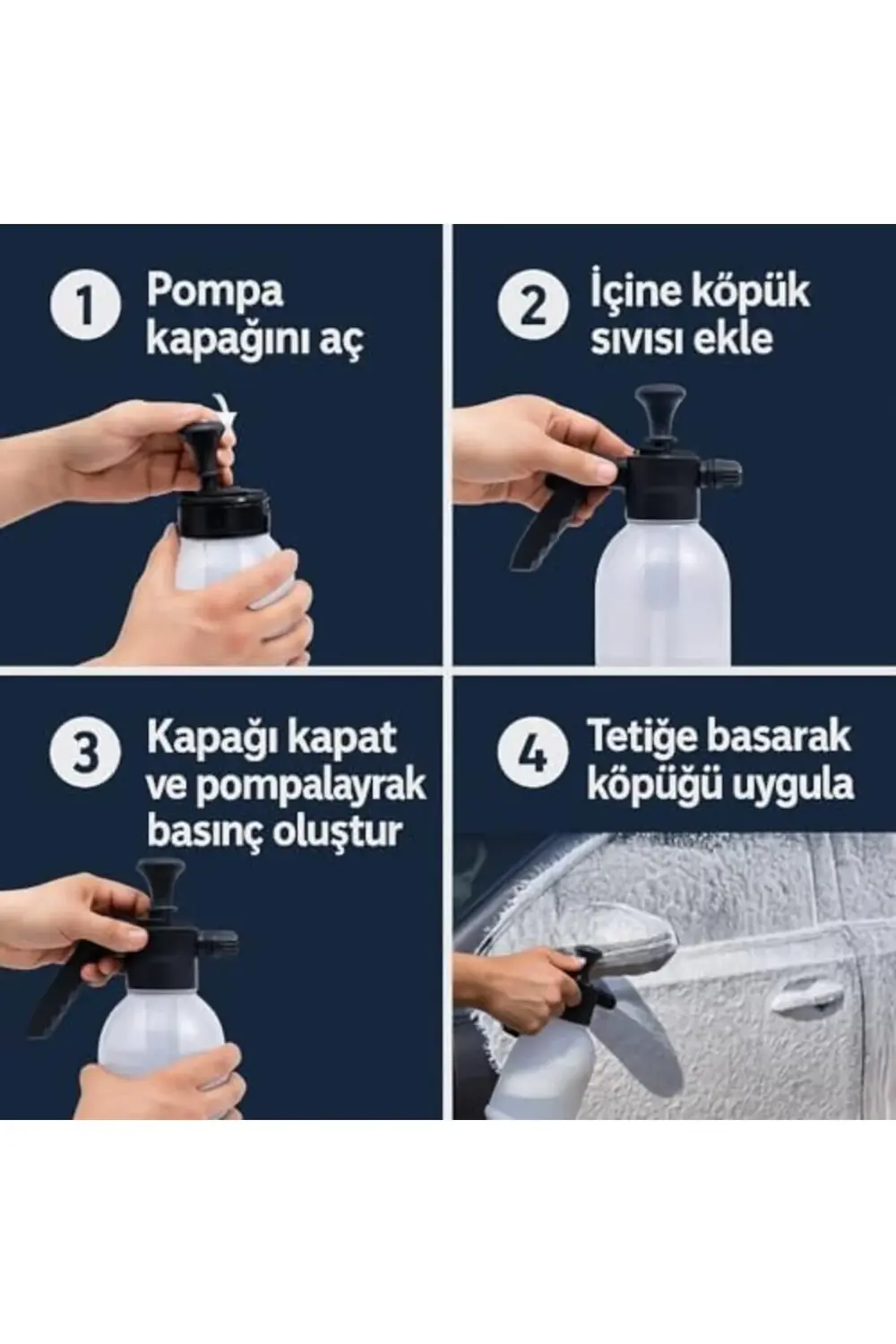 1 Pompa kapağını aç

2 İçine köpük sıvısı ekle

3 Kapağı kapat ve pompalayrak basınç oluştur

4 Tetiğe basarak köpüğü uygula