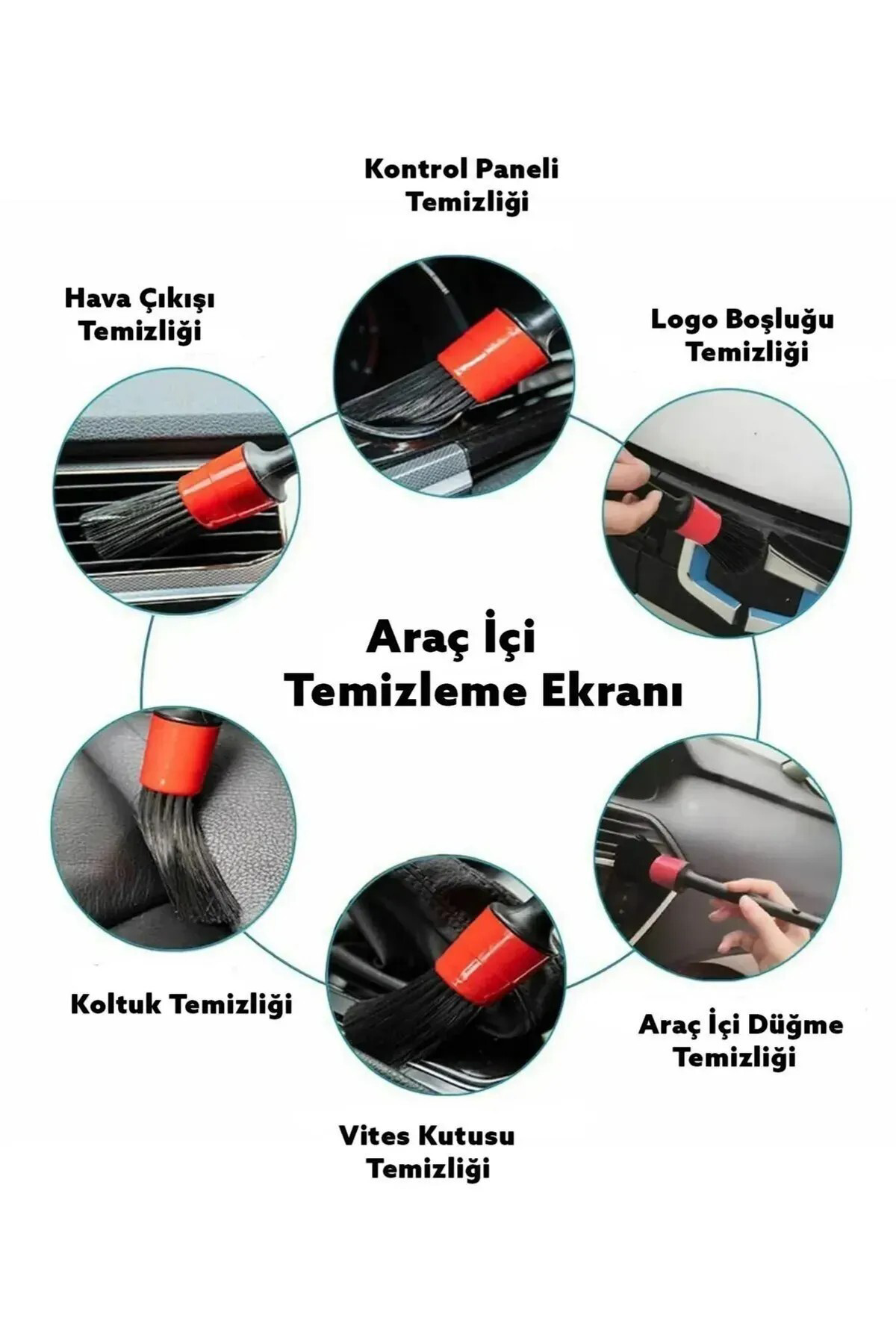 Kontrol Paneli Temizliği

Hava Çıkışı Temizliği

Logo Boşluğu Temizliği

Araç İçi Temizleme Ekranı

Koltuk Temizliği

Araç İçi Düğme Temizliği

Vites Kutusu Temizliği