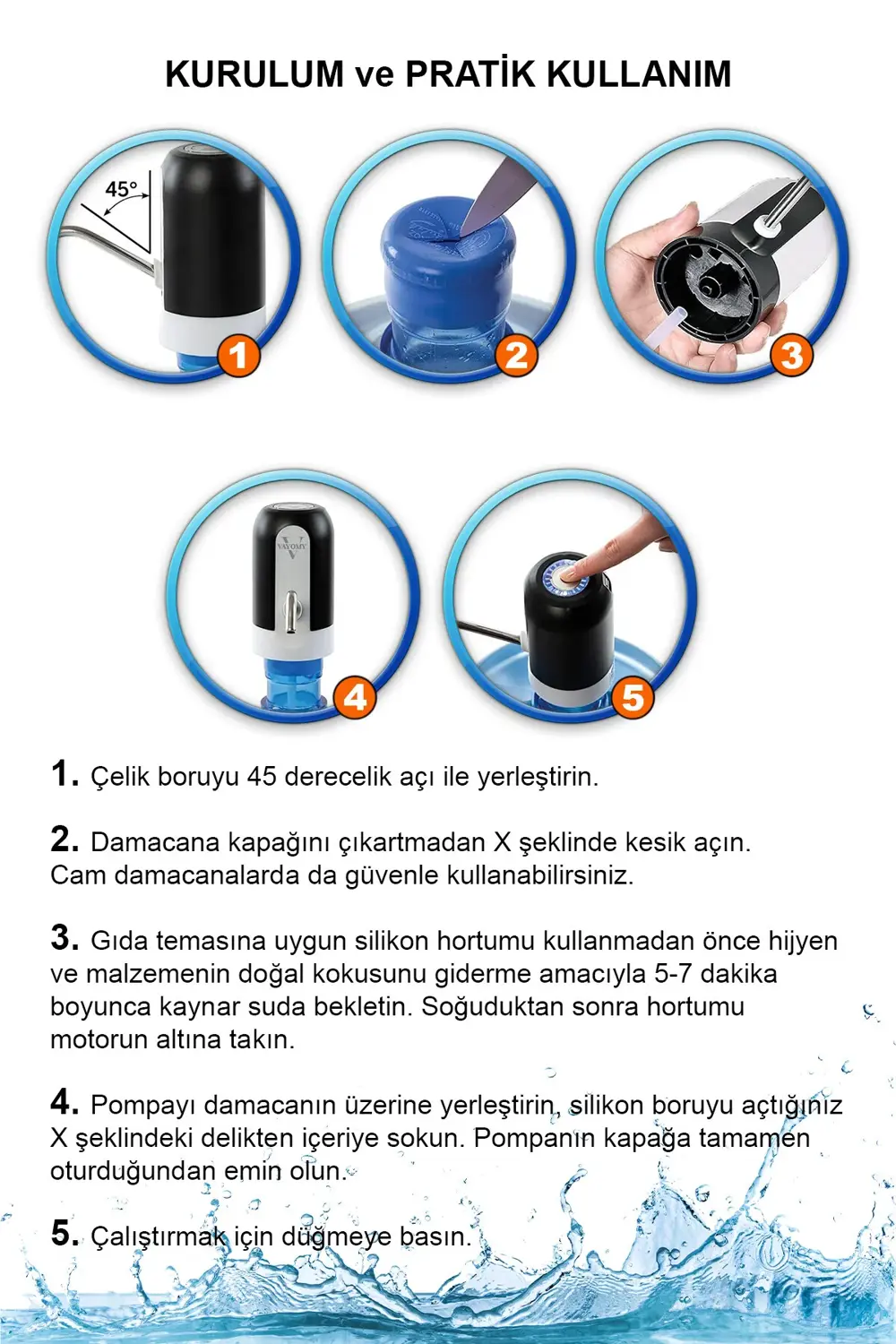 KURULUM ve PRATİK KULLANIM

45°

1

2

3

VAYOMY V

4

5

1. Çelik boruyu 45 derecelik açı ile yerleştirin.

2. Damacana kapağını çıkartmadan X şeklinde kesik açın. Cam damacanalarda da güvenle kullanabilirsiniz.

3. Gıda temasına uygun silikon hortumu kullanmadan önce hijyen ve malzemenin doğal kokusunu giderme amacıyla 5-7 dakika boyunca kaynar suda bekletin. Soğuduktan sonra hortumu motorun altına takın.

4. Pompayı damacanın üzerine yerleştirin, silikon boruyu açtığınız X şeklindeki delikten içeriye sokun. Pompanın kapağa tamamen oturduğundan emin olun.

5. Çalıştırmak için düğmeye basın.