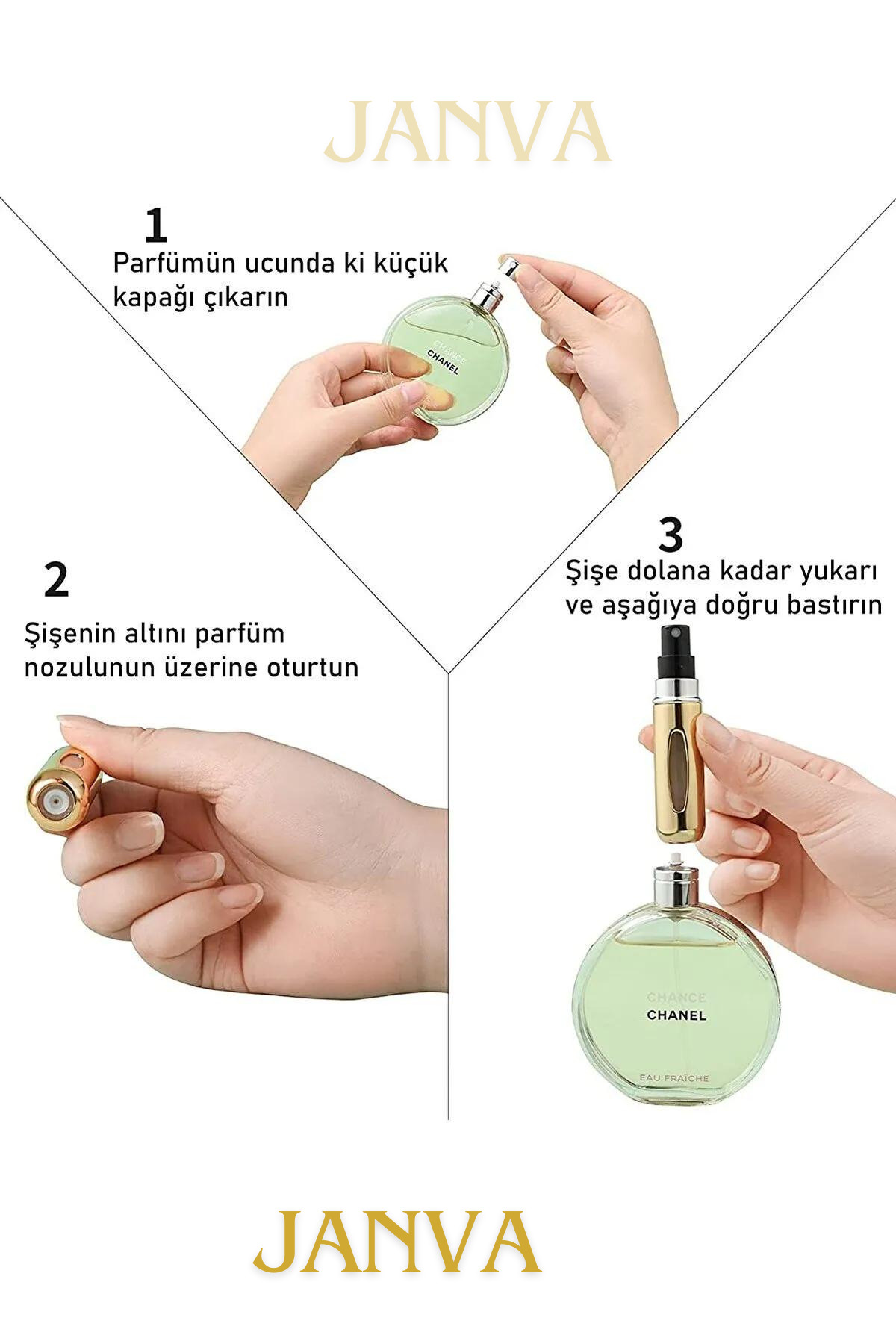 JANVA

1
Parfümün ucunda ki küçük kapağı çıkarın

CHANCE
CHANEL

2
Şişenin altını parfüm nozulunun üzerine oturtun

3
Şişe dolana kadar yukarı ve aşağıya doğru bastırın

CHANCE
CHANEL
EAU FRAÎCHE

JANVA