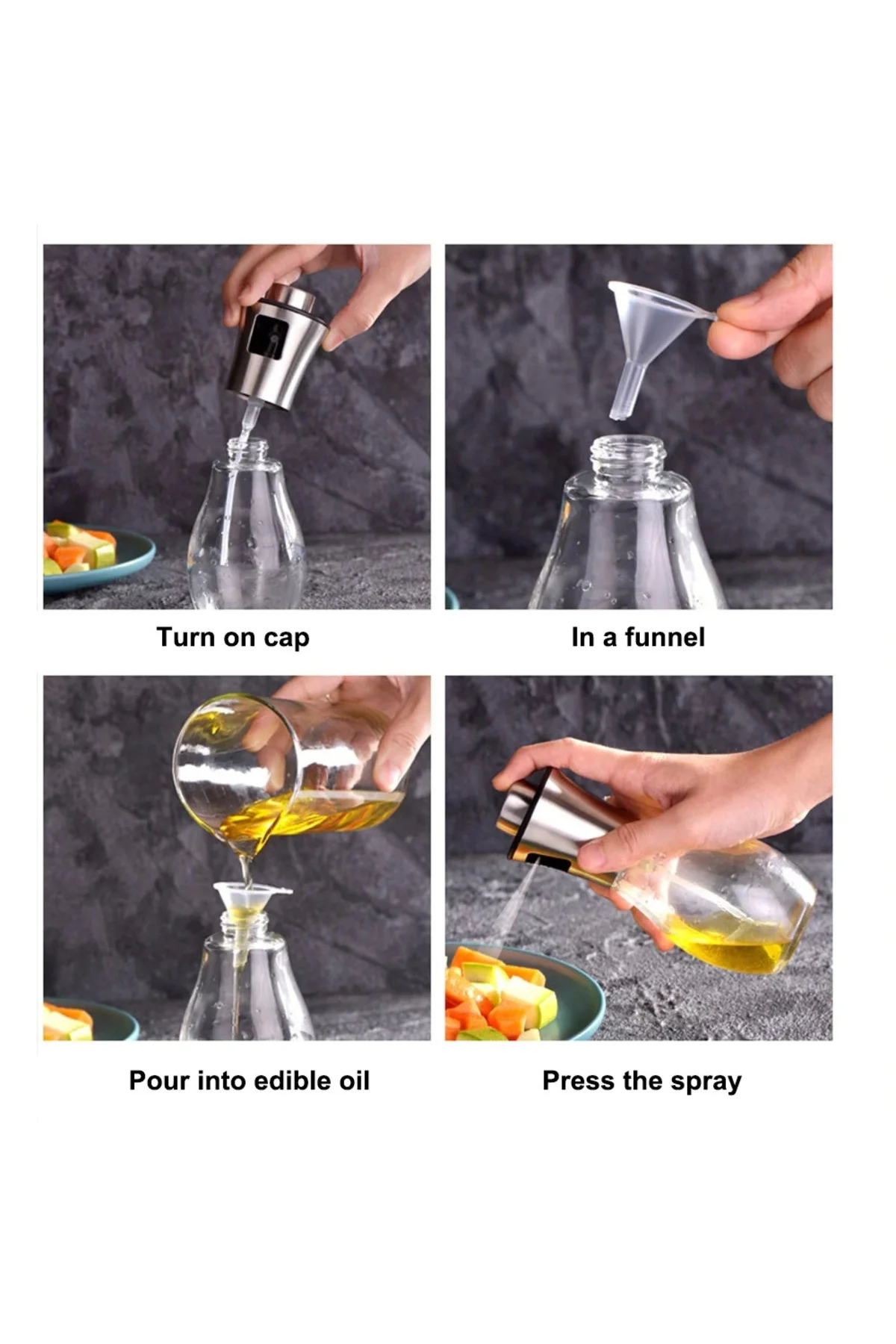 Turn on cap

In a funnel

Pour into edible oil

Press the spray