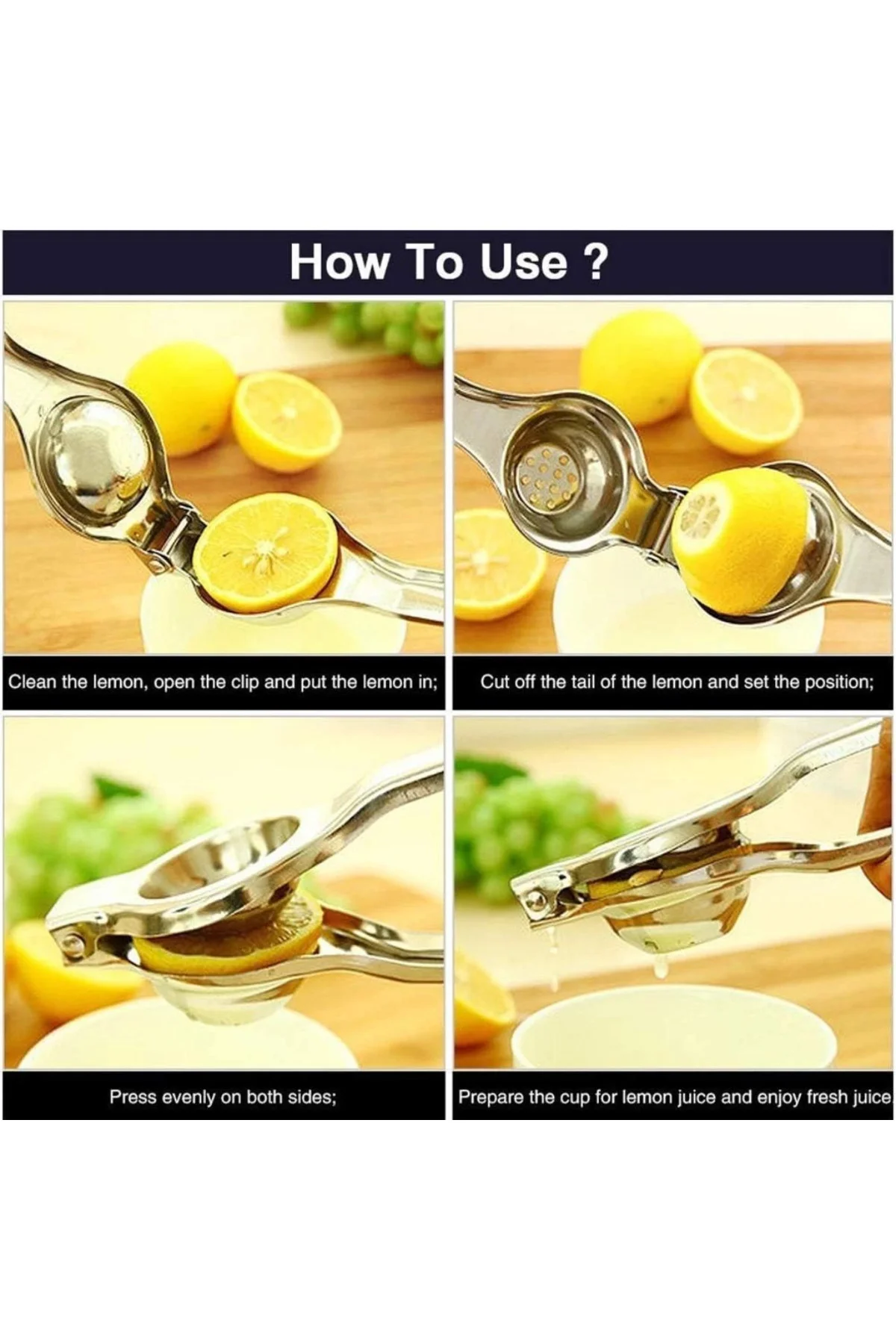 How To Use ?

Clean the lemon, open the clip and put the lemon in;

Cut off the tail of the lemon and set the position;

Press evenly on both sides;

Prepare the cup for lemon juice and enjoy fresh juice