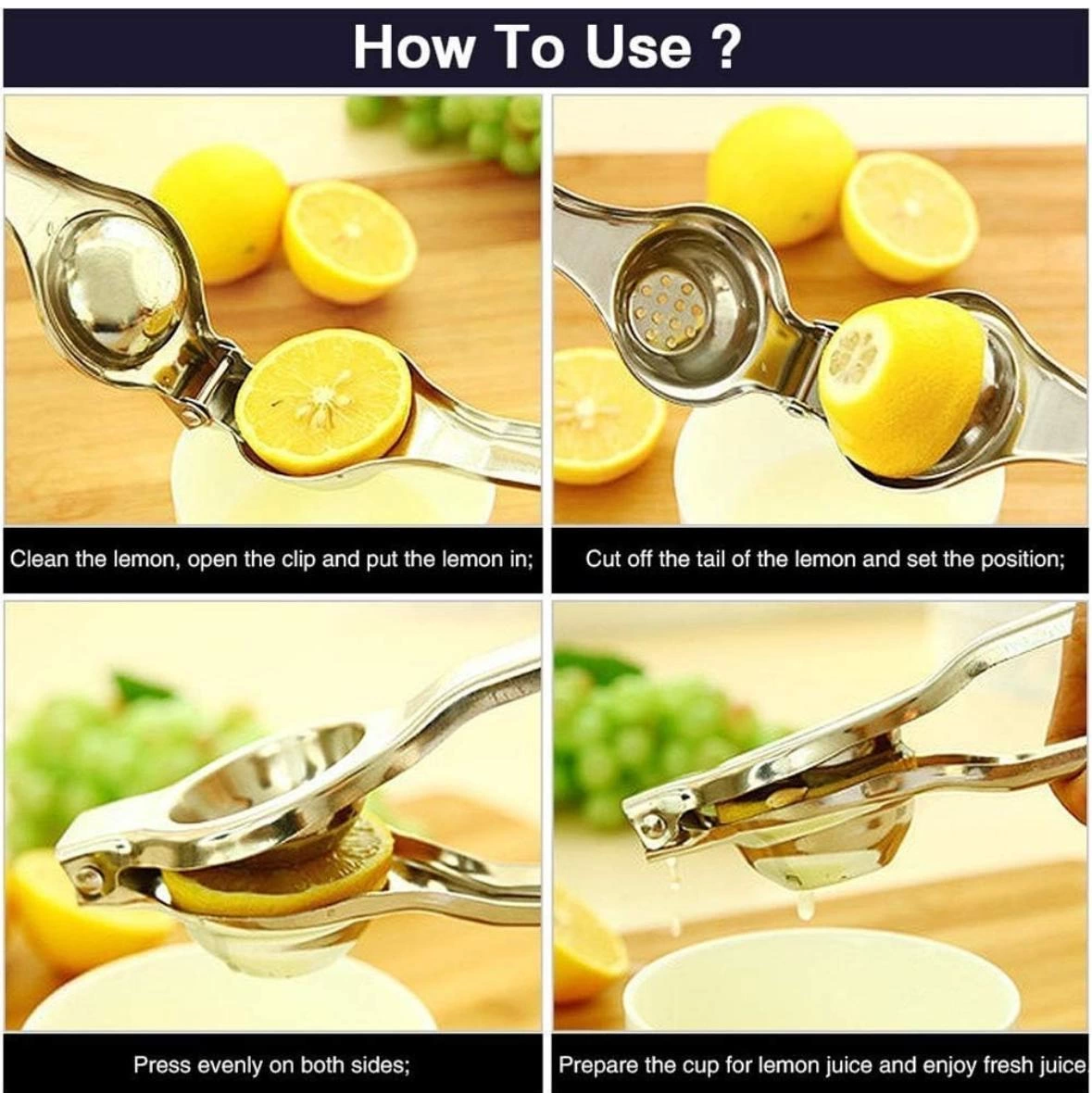 How To Use ?

Clean the lemon, open the clip and put the lemon in;

Cut off the tail of the lemon and set the position;

Press evenly on both sides;

Prepare the cup for lemon juice and enjoy fresh juice