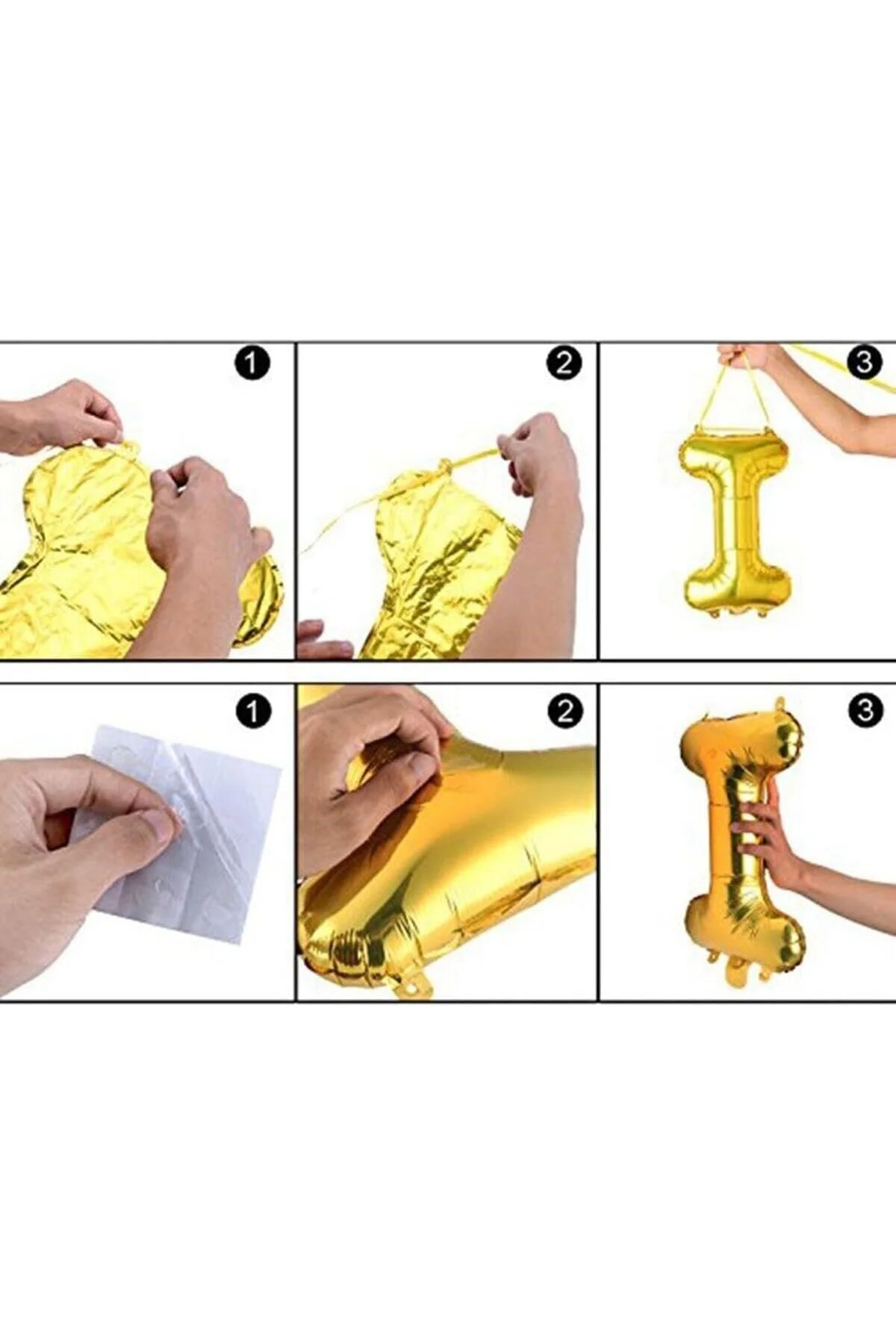 1

2

3

1

2

3