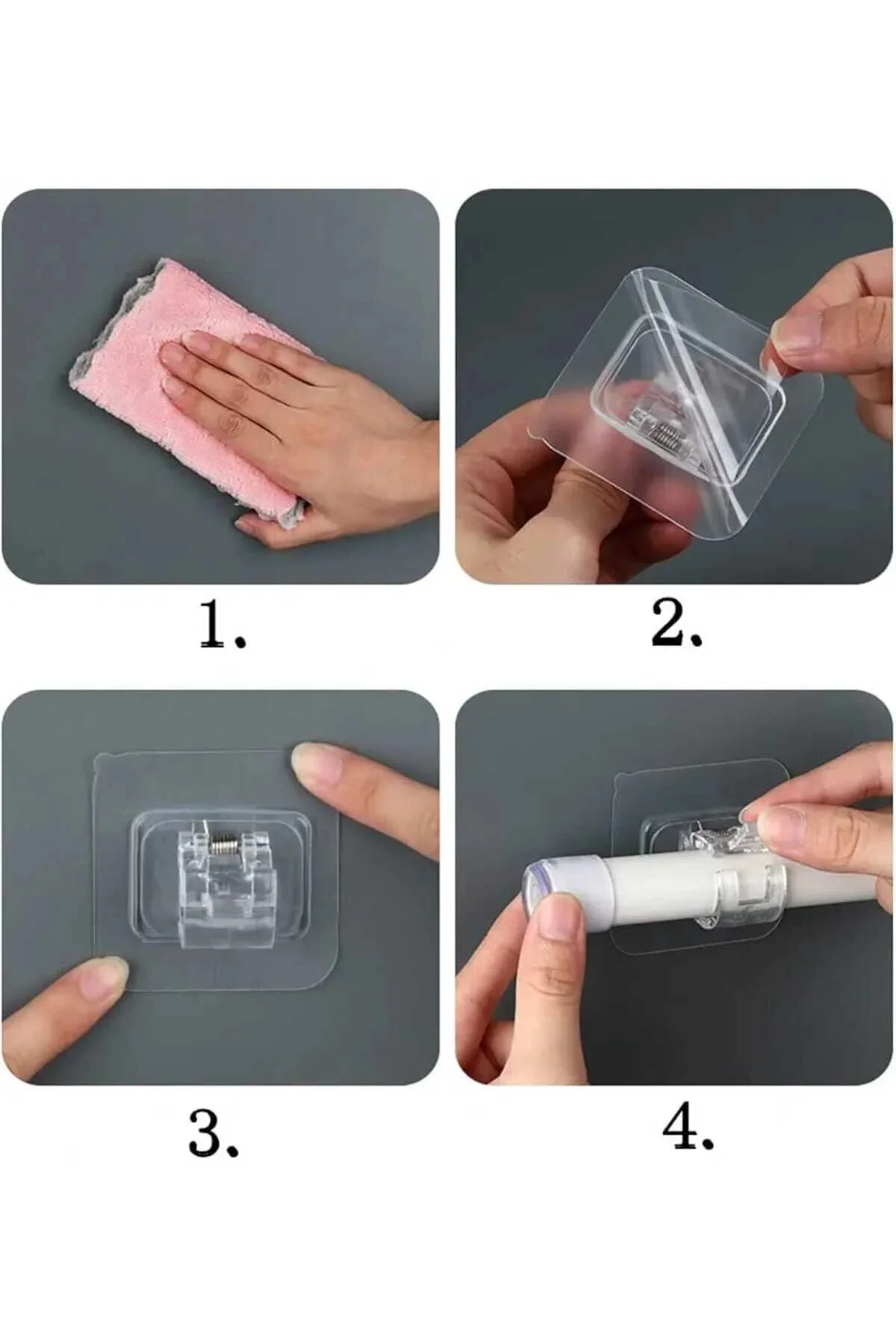 1.

2.

3.

4.