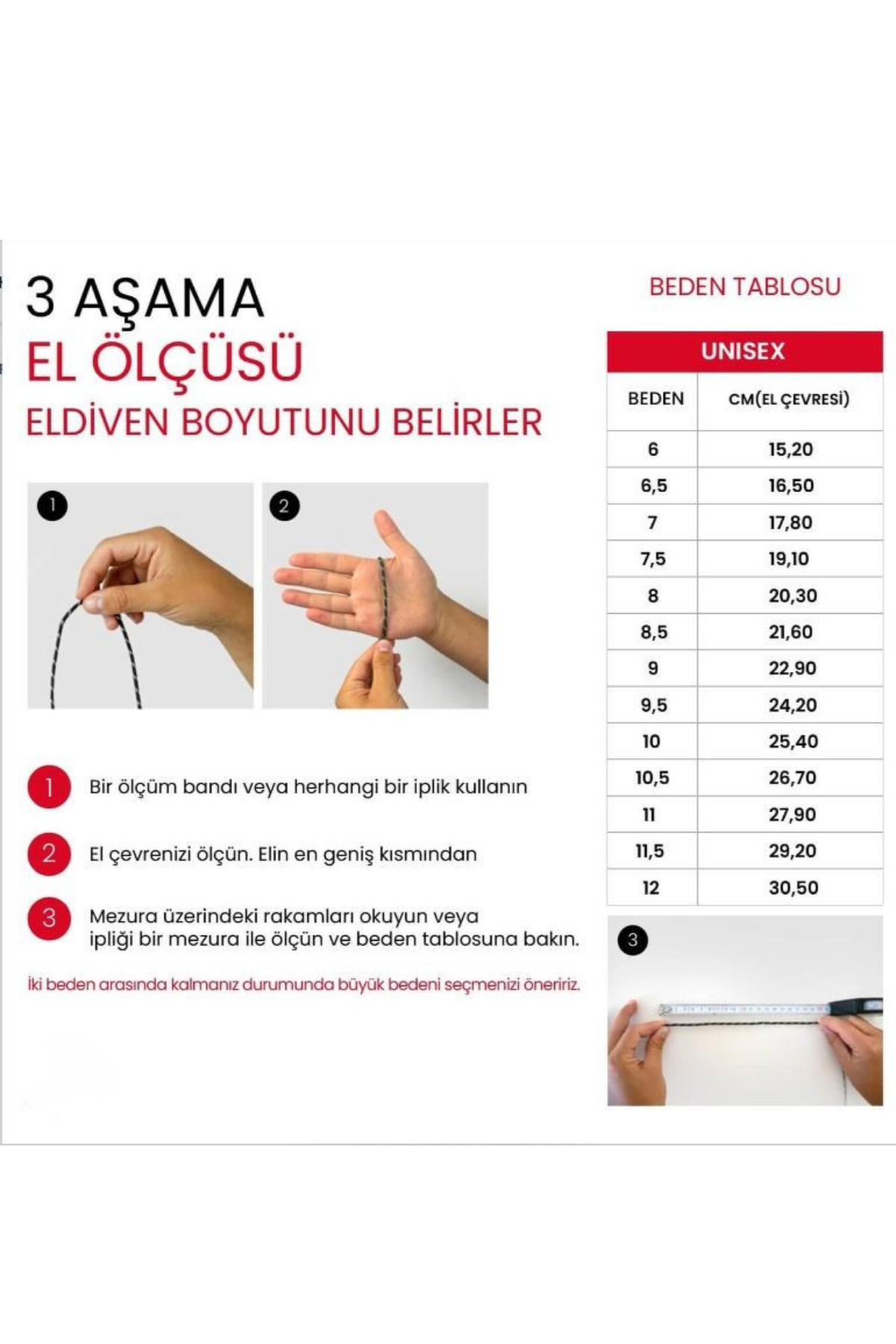 3 AŞAMA
EL ÖLÇÜSÜ
ELDİVEN BOYUTUNU BELİRLER

1

2

1 Bir ölçüm bandı veya herhangi bir iplik kullanın

2 El çevrenizi ölçün. Elin en geniş kısmından

3 Mezura üzerindeki rakamları okuyun veya ipliği bir mezura ile ölçün ve beden tablosuna bakın.

İki beden arasında kalmanız durumunda büyük bedeni seçmenizi öneririz.

BEDEN TABLOSU

UNISEX

| BEDEN | CM(EL ÇEVRESİ) |
|---|---|
| 6 | 15,20 |
| 6,5 | 16,50 |
| 7 | 17,80 |
| 7,5 | 19,10 |
| 8 | 20,30 |
| 8,5 | 21,60 |
| 9 | 22,90 |
| 9,5 | 24,20 |
| 10 | 25,40 |
| 10,5 | 26,70 |
| 11 | 27,90 |
| 11,5 | 29,20 |
| 12 | 30,50 |

3