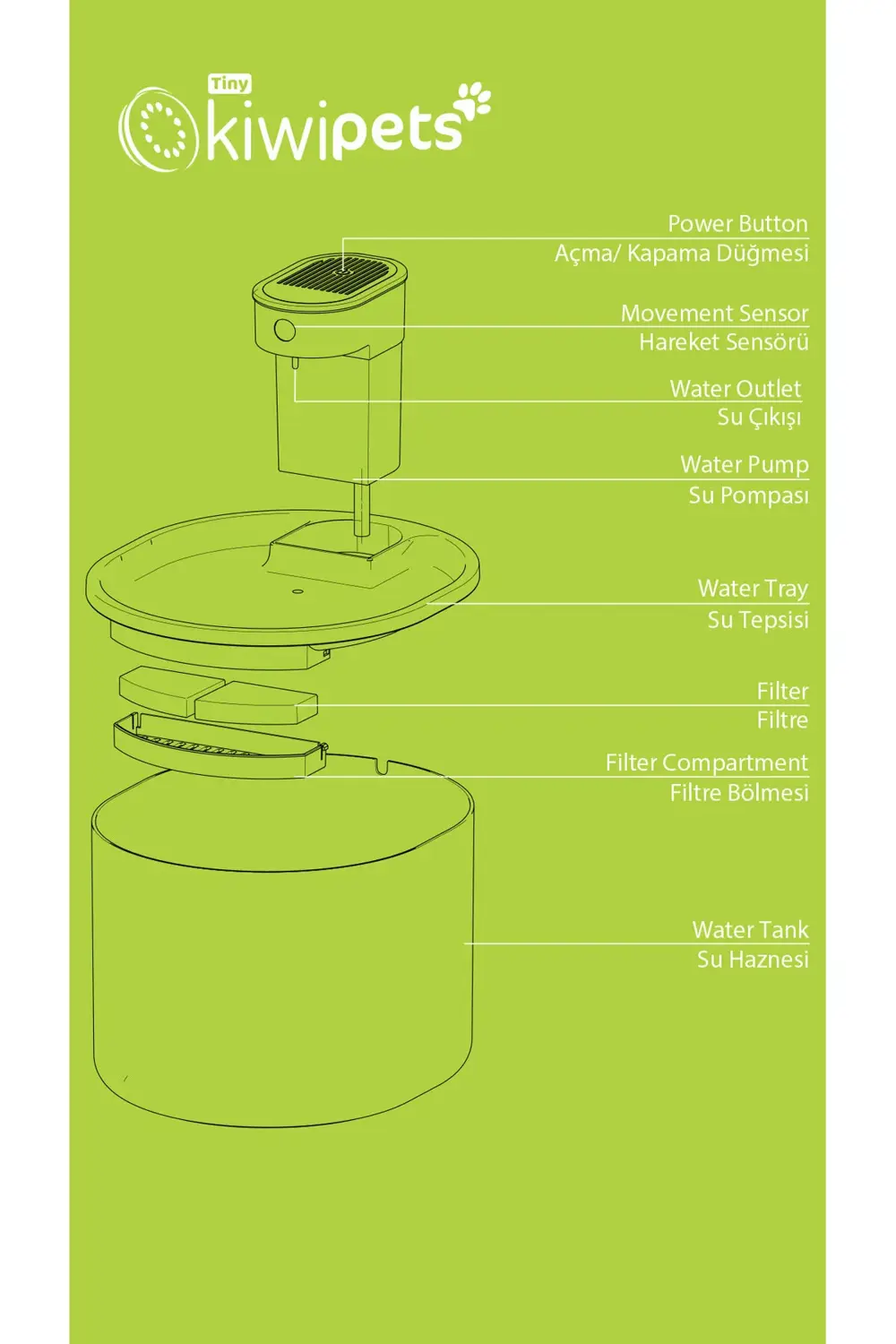 Tiny
kiwipets

Power Button
Açma/ Kapama Düğmesi

Movement Sensor
Hareket Sensörü

Water Outlet
Su Çıkışı

Water Pump
Su Pompası

Water Tray
Su Tepsisi

Filter
Filtre

Filter Compartment
Filtre Bölmesi

Water Tank
Su Haznesi