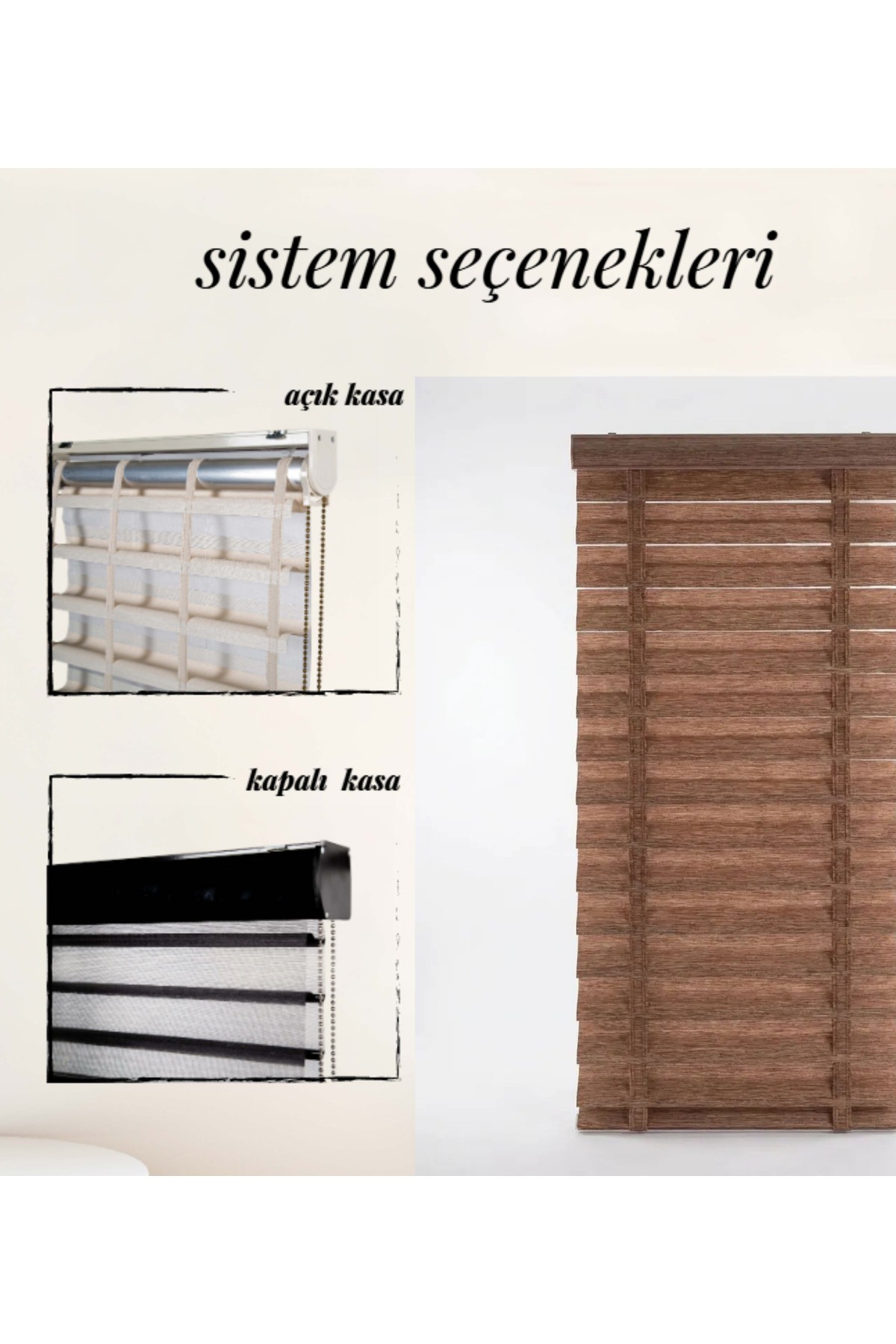 sistem seçenekleri

açık kasa

kapalı kasa