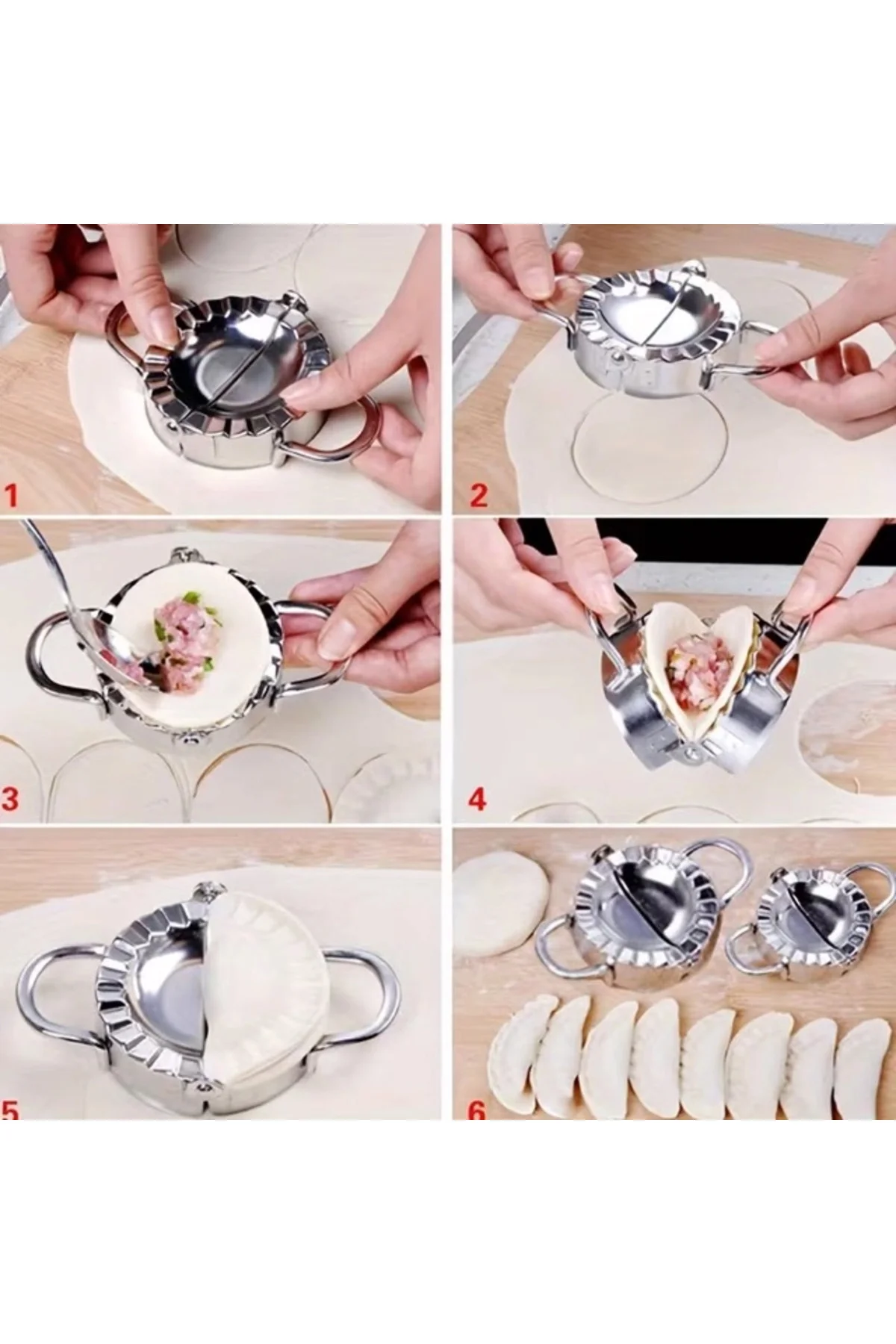 1

2

3

4

5

6