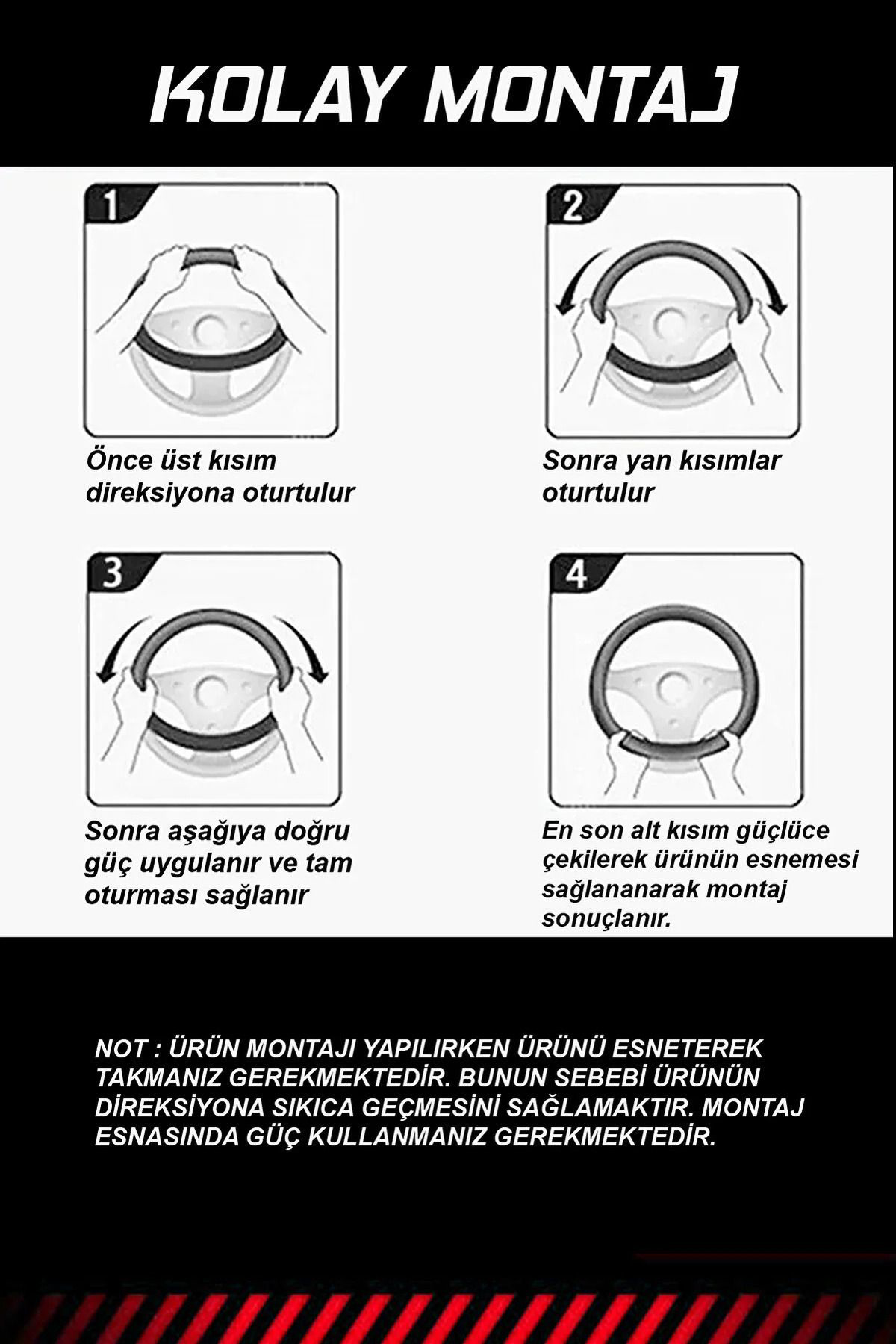 KOLAY MONTAJ

1

Önce üst kısım direksiyona oturtulur

2

Sonra yan kısımlar oturtulur

3

Sonra aşağıya doğru güç uygulanır ve tam oturması sağlanır

4

En son alt kısım güçlüce çekilerek ürünün esnemesi sağlananarak montaj sonuçlanır.

NOT : ÜRÜN MONTAJI YAPILIRKEN ÜRÜNÜ ESNETEREK TAKMANIZ GEREKMEKTEDİR. BUNUN SEBEBİ ÜRÜNÜN DİREKSİYONA SIKICA GEÇMESİNİ SAĞLAMAKTIR. MONTAJ ESNASINDA GÜÇ KULLANMANIZ GEREKMEKTEDİR.