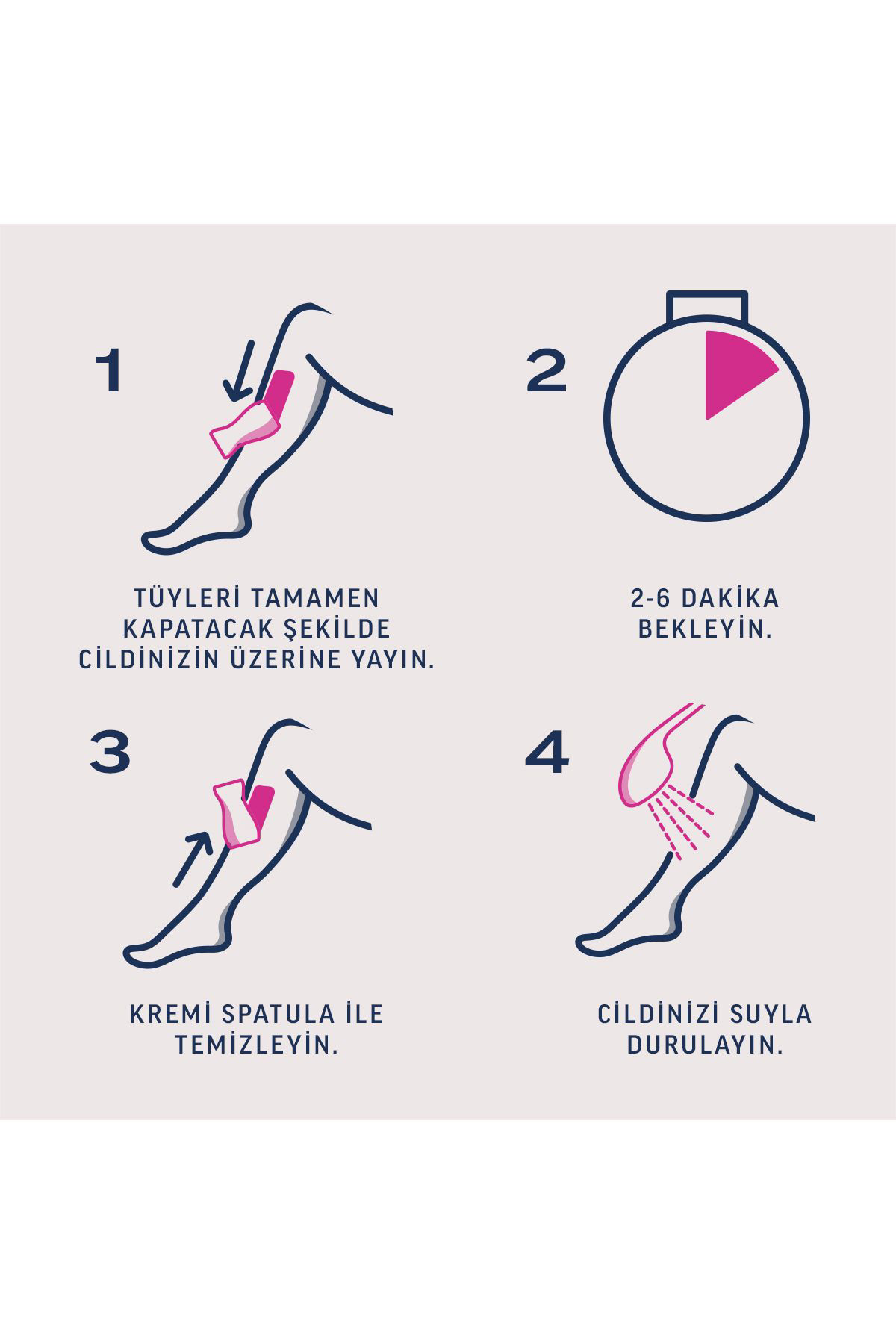 1

TÜYLERİ TAMAMEN KAPATACAK ŞEKİLDE CİLDİNİZİN ÜZERİNE YAYIN.

2

2-6 DAKİKA BEKLEYİN.

3

KREMİ SPATULA İLE TEMİZLEYİN.

4

CİLDİNİZİ SUYLA DURULAYIN.