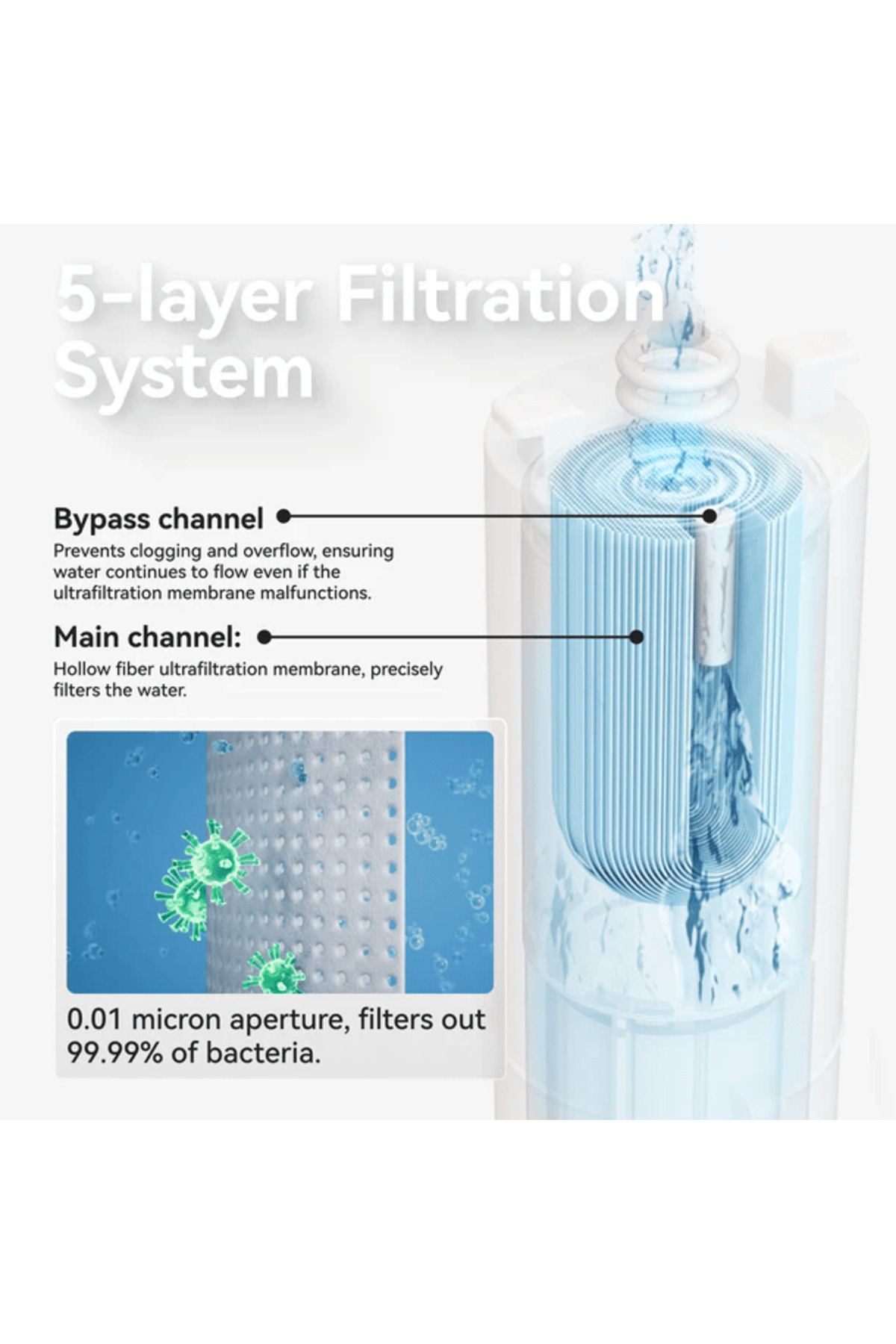 5-layer Filtration System

Bypass channel

Prevents clogging and overflow, ensuring water continues to flow even if the ultrafiltration membrane malfunctions.

Main channel:

Hollow fiber ultrafiltration membrane, precisely filters the water.

0.01 micron aperture, filters out 99.99% of bacteria.