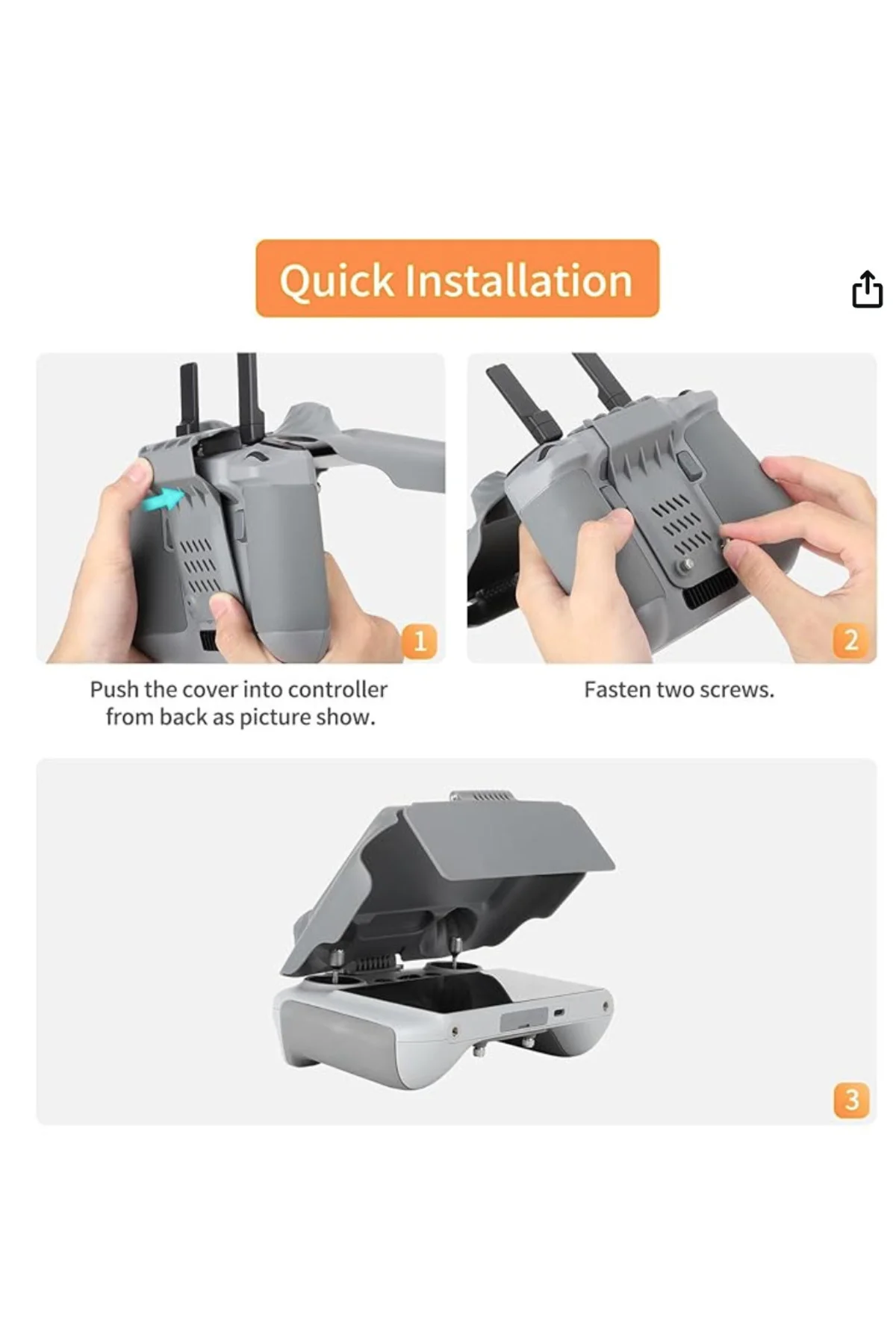 Quick Installation

1

Push the cover into controller from back as picture show.

2

Fasten two screws.

3