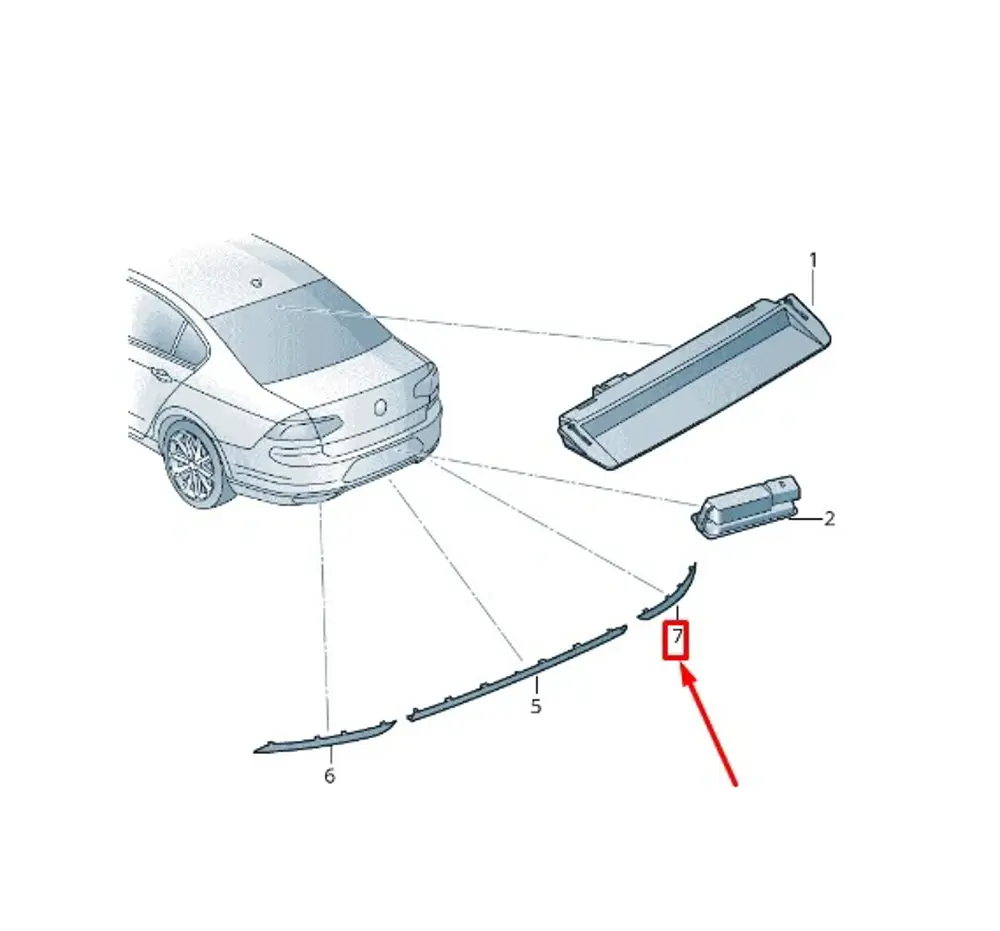 1
2
7
5
6