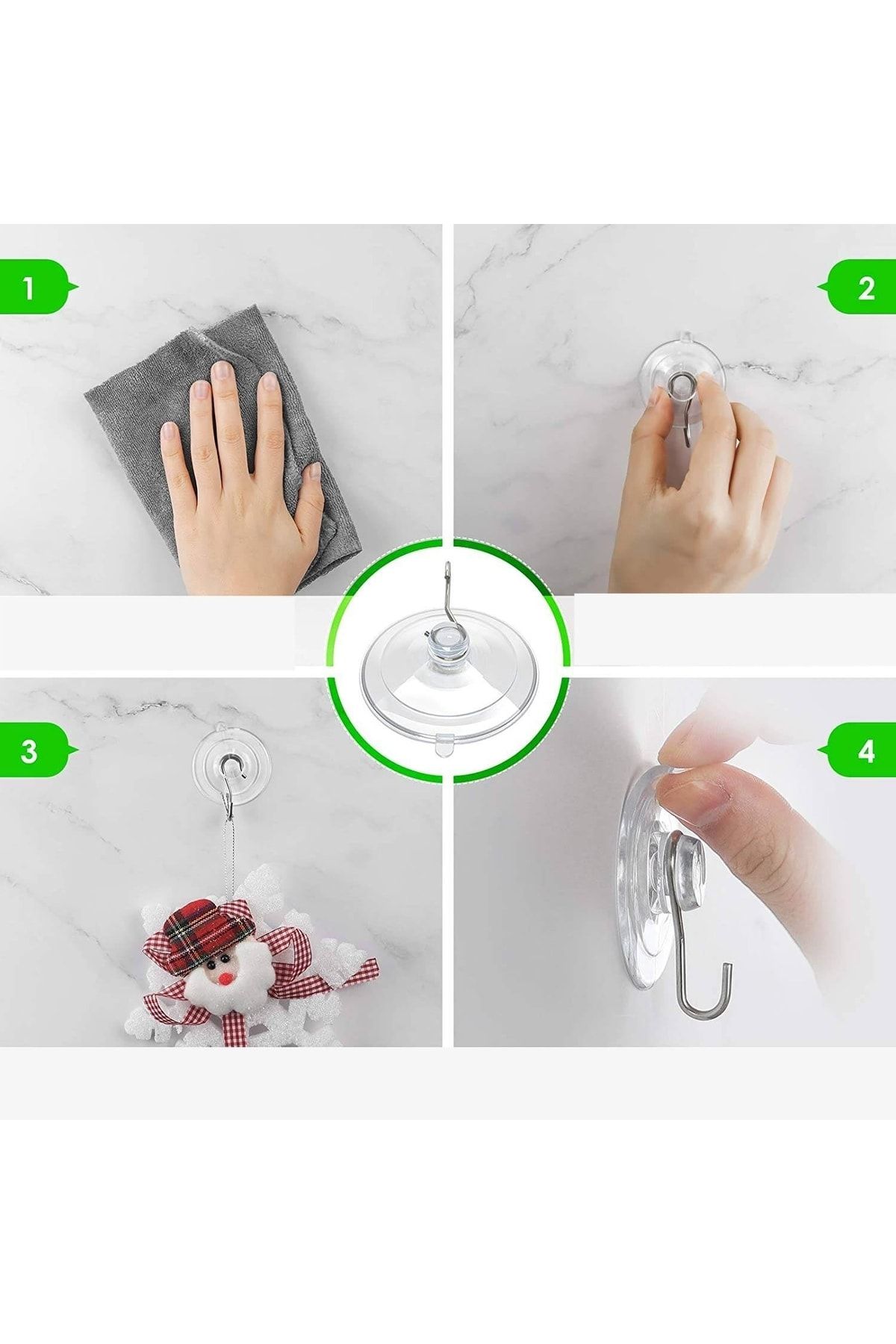 1

2

3

4