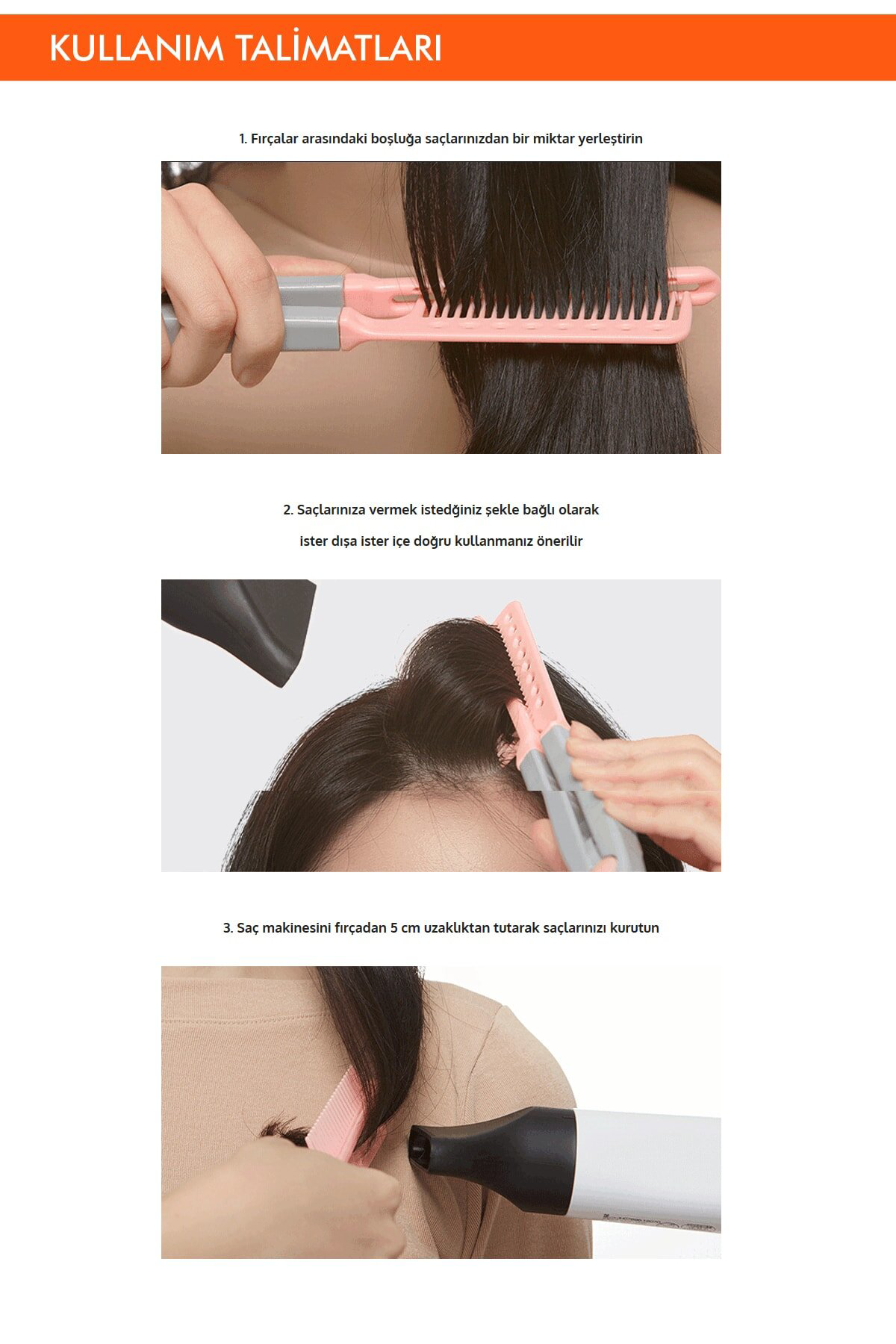 KULLANIM TALİMATLARI

1. Fırçalar arasındaki boşluğa saçlarınızdan bir miktar yerleştirin

2. Saçlarınıza vermek istedğiniz şekle bağlı olarak
ister dışa ister içe doğru kullanmanız önerilir

3. Saç makinesini fırçadan 5 cm uzaklıktan tutarak saçlarınızı kurutun