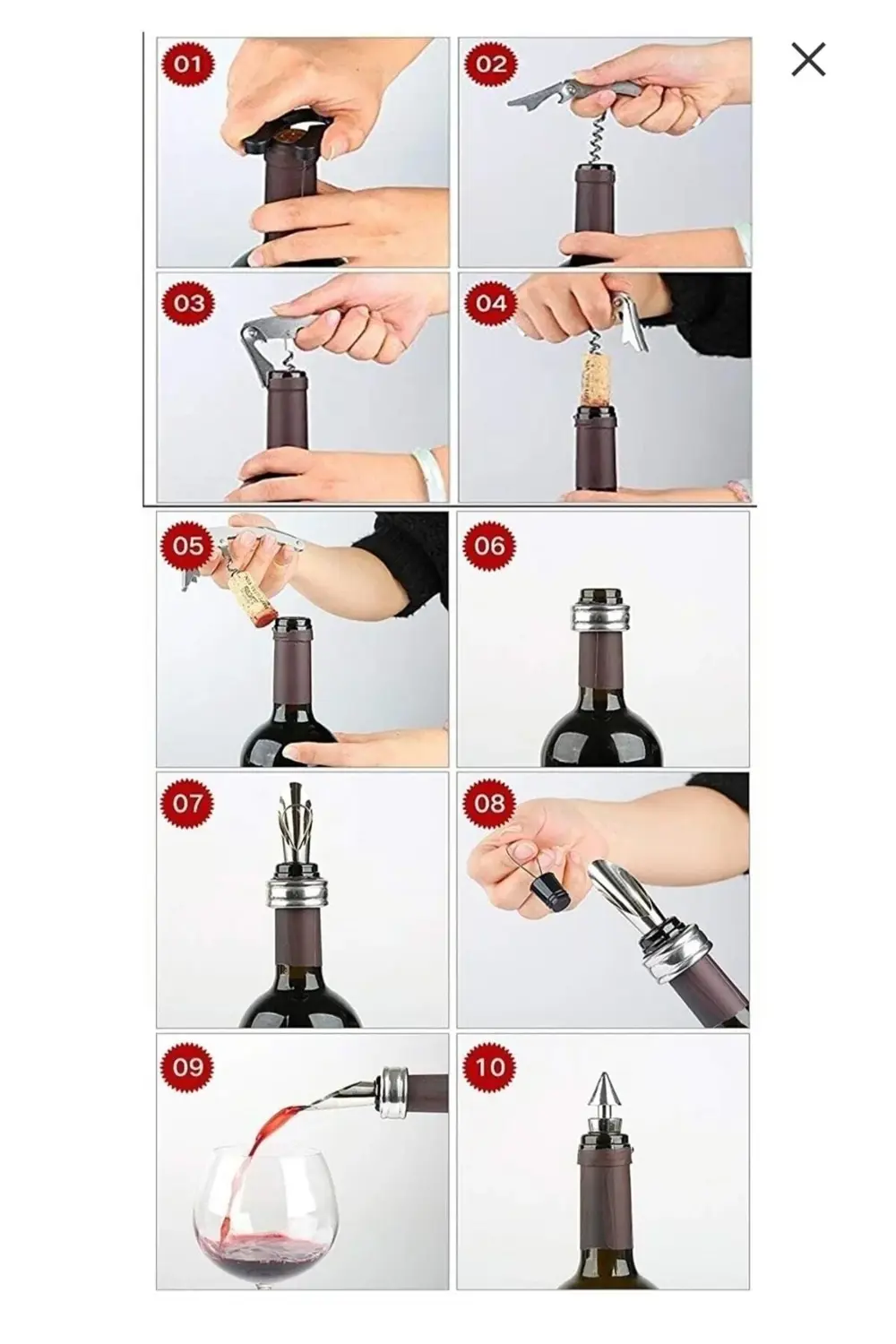 01

02

03

04

05

06

07

08

09

10