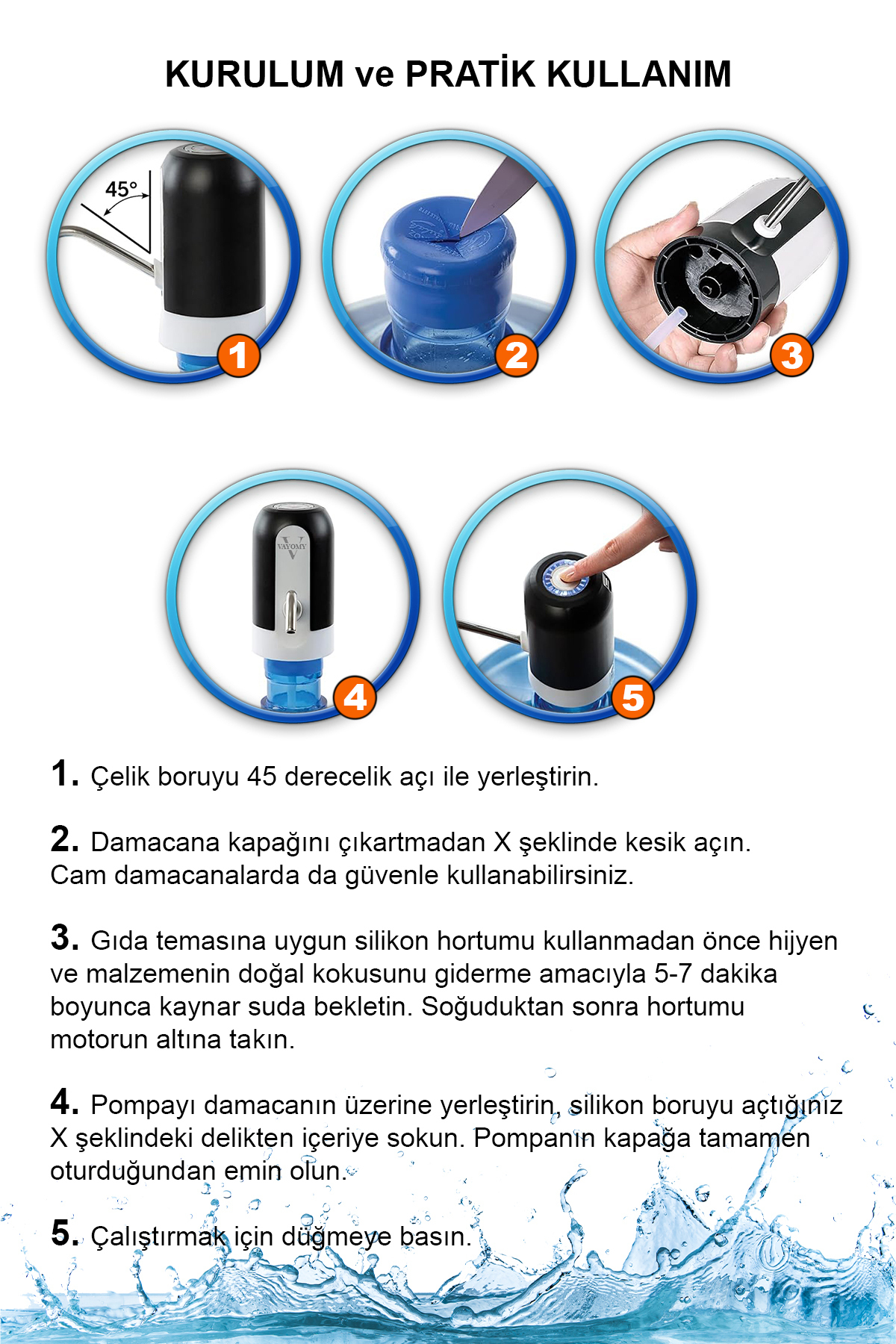 KURULUM ve PRATİK KULLANIM

45°

1

2

3

VAYOMY

4

5

1. Çelik boruyu 45 derecelik açı ile yerleştirin.

2. Damacana kapağını çıkartmadan X şeklinde kesik açın. Cam damacanalarda da güvenle kullanabilirsiniz.

3. Gıda temasına uygun silikon hortumu kullanmadan önce hijyen ve malzemenin doğal kokusunu giderme amacıyla 5-7 dakika boyunca kaynar suda bekletin. Soğuduktan sonra hortumu motorun altına takın.

4. Pompayı damacanın üzerine yerleştirin, silikon boruyu açtığınız X şeklindeki delikten içeriye sokun. Pompanın kapağa tamamen oturduğundan emin olun.

5. Çalıştırmak için düğmeye basın.