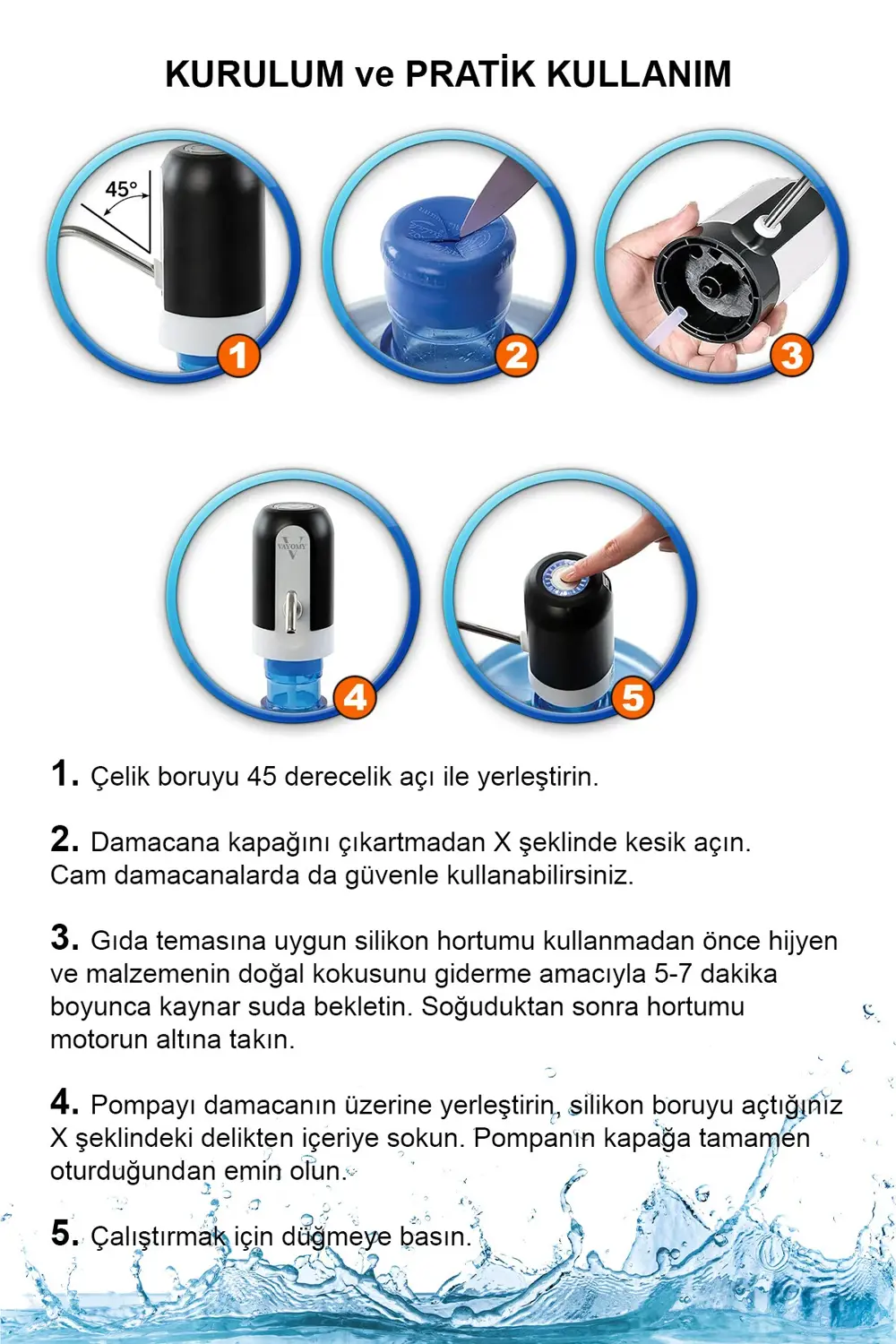 KURULUM ve PRATİK KULLANIM

45°

1

2

3

VAYOMY
V

4

5

1. Çelik boruyu 45 derecelik açı ile yerleştirin.

2. Damacana kapağını çıkartmadan X şeklinde kesik açın. Cam damacanalarda da güvenle kullanabilirsiniz.

3. Gıda temasına uygun silikon hortumu kullanmadan önce hijyen ve malzemenin doğal kokusunu giderme amacıyla 5-7 dakika boyunca kaynar suda bekletin. Soğuduktan sonra hortumu motorun altına takın.

4. Pompayı damacanın üzerine yerleştirin, silikon boruyu açtığınız X şeklindeki delikten içeriye sokun. Pompanın kapağa tamamen oturduğundan emin olun.

5. Çalıştırmak için düğmeye basın.