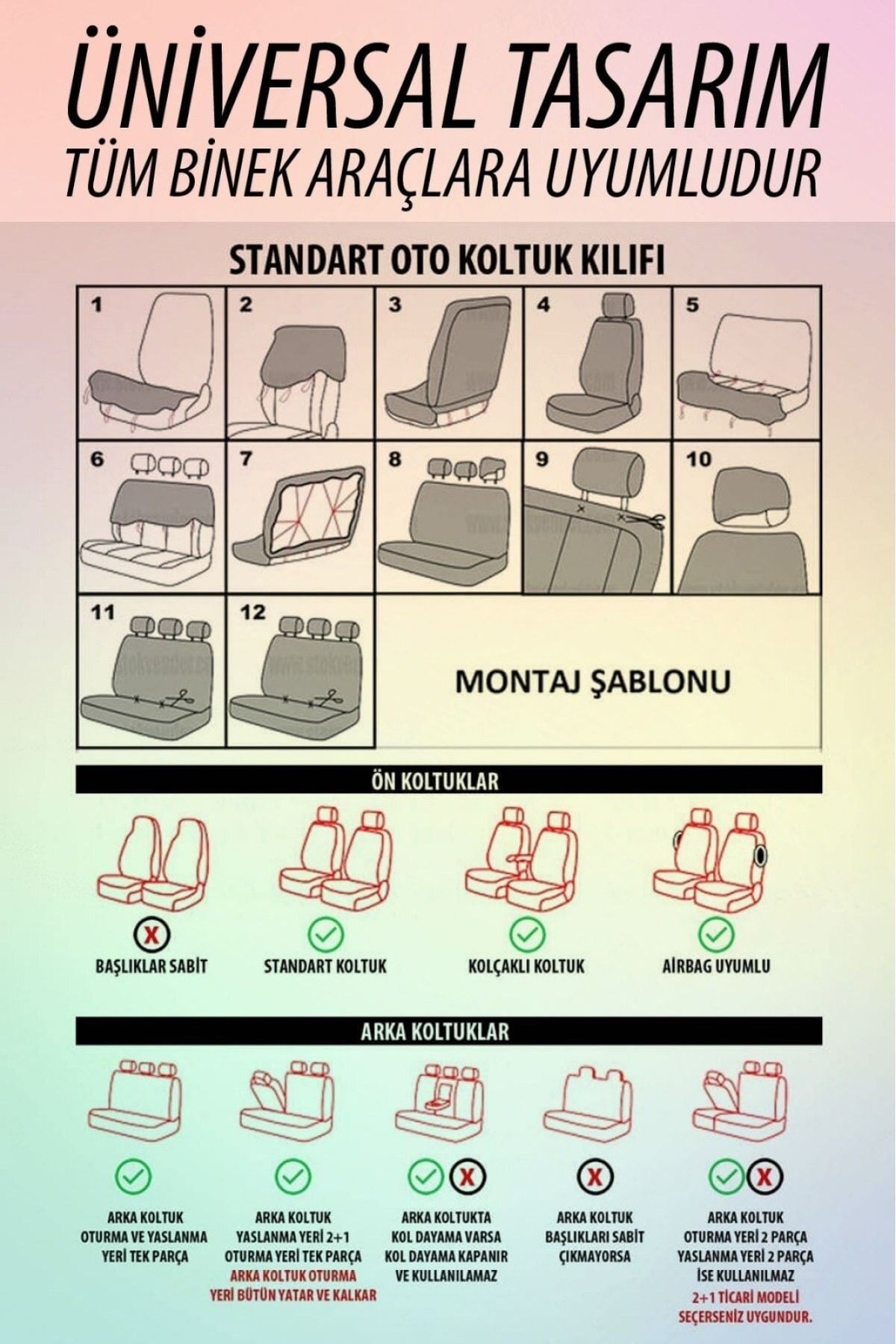 ÜNİVERSAL TASARIM
TÜM BİNEK ARAÇLARA UYUMLUDUR

STANDART OTO KOLTUK KILIFI

1 2 3 4 5
6 7 8 9 10
11 12

MONTAJ ŞABLONU

ÖN KOLTUKLAR

X
BAŞLIKLAR SABİT

STANDART KOLTUK

KOLÇAKLI KOLTUK

AİRBAG UYUMLU

ARKA KOLTUKLAR

ARKA KOLTUK OTURMA VE YASLANMA YERİ TEK PARÇA

ARKA KOLTUK YASLANMA YERİ 2+1 OTURMA YERİ TEK PARÇA
ARKA KOLTUK OTURMA YERİ BÜTÜN YATAR VE KALKAR

X
ARKA KOLTUKTA KOL DAYAMA VARSA KOL DAYAMA KAPANIR VE KULLANILAMAZ

X
ARKA KOLTUK BAŞLIKLARI SABİT ÇIKMAYORSA

X
ARKA KOLTUK OTURMA YERİ 2 PARÇA YASLANMA YERİ 2 PARÇA İSE KULLANILMAZ
2+1 TİCARİ MODELİ SEÇERSENİZ UYGUNDUR.