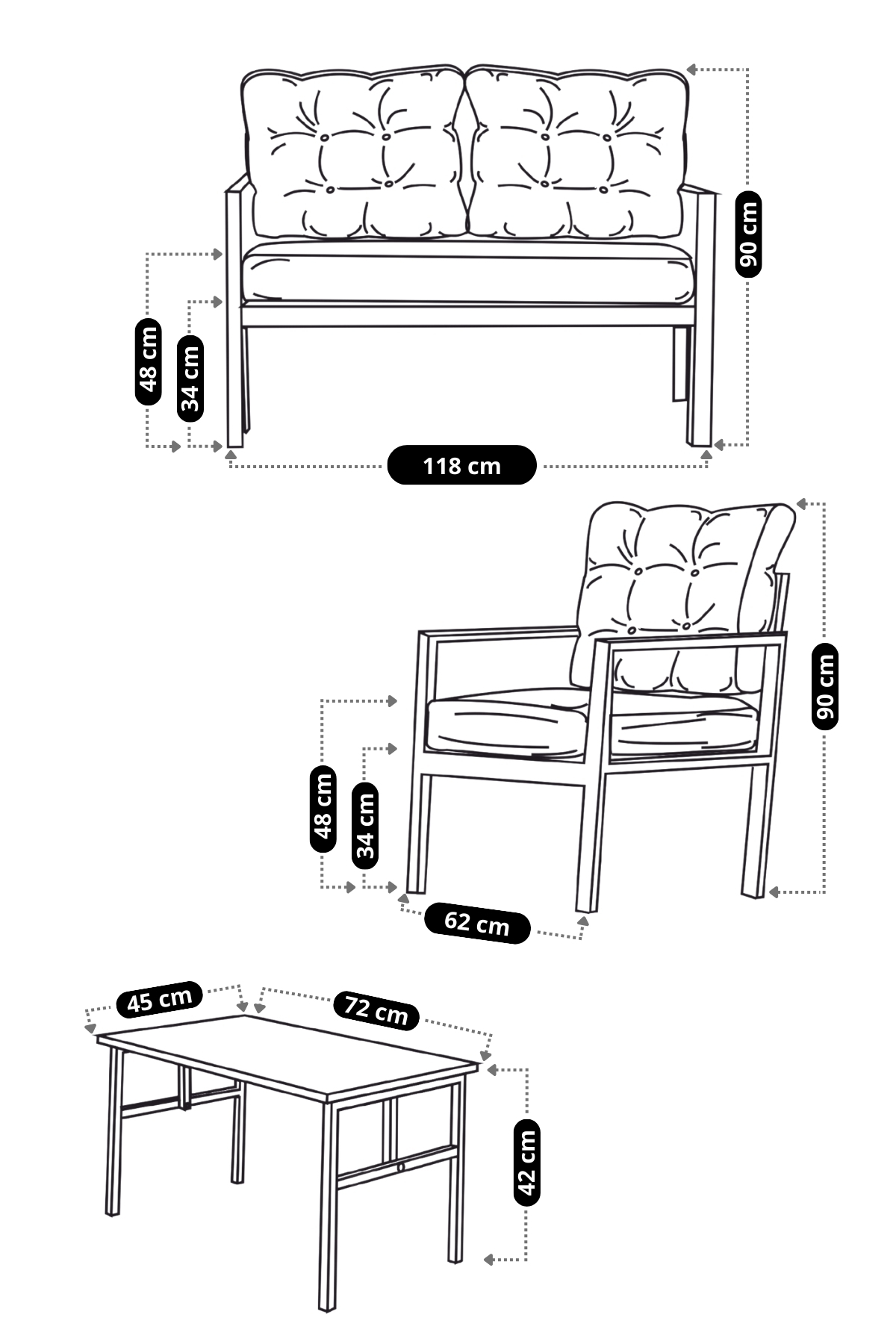 90 cm
48 cm
34 cm
118 cm
90 cm
48 cm
34 cm
62 cm
45 cm
72 cm
42 cm