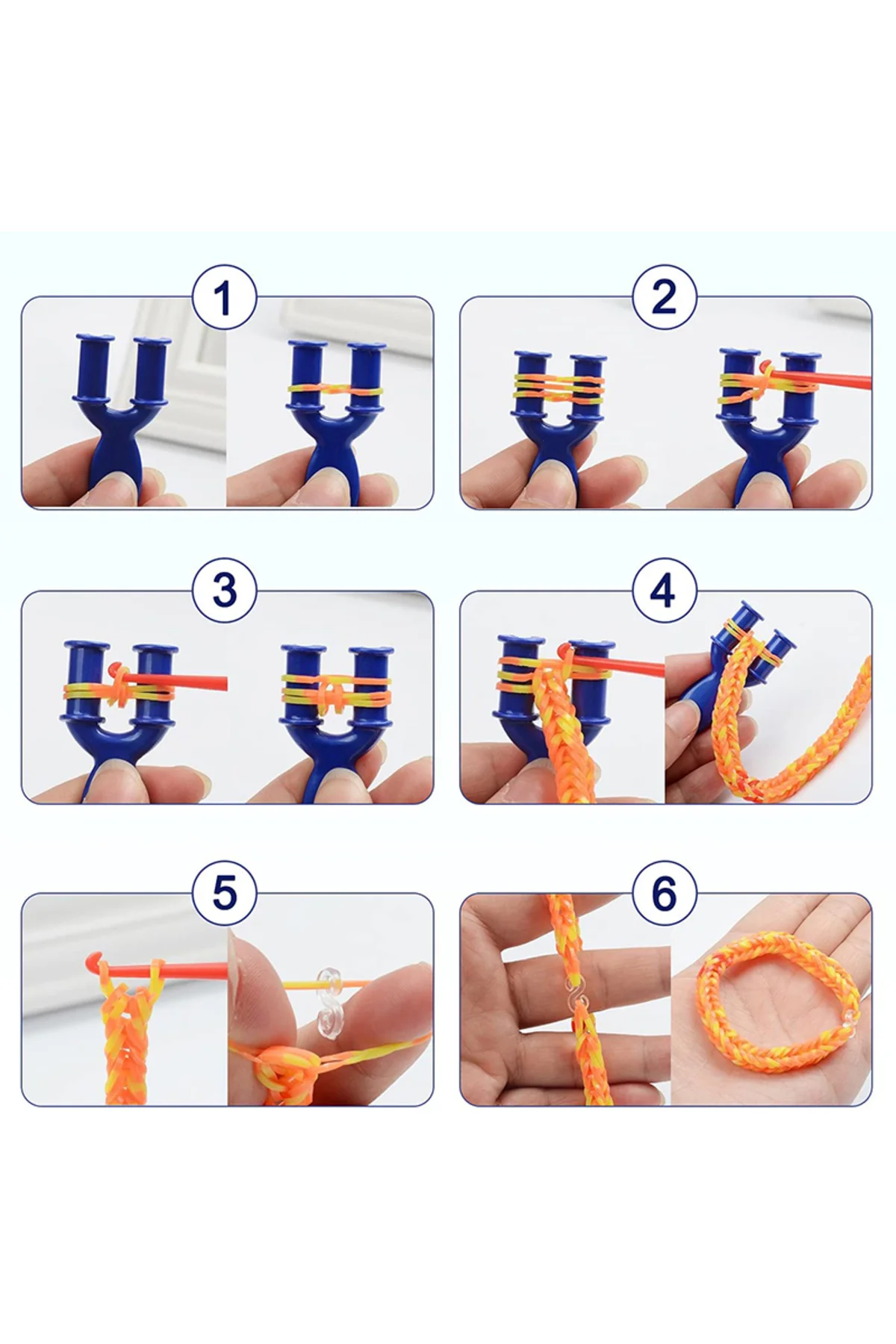 1

2

3

4

5

6