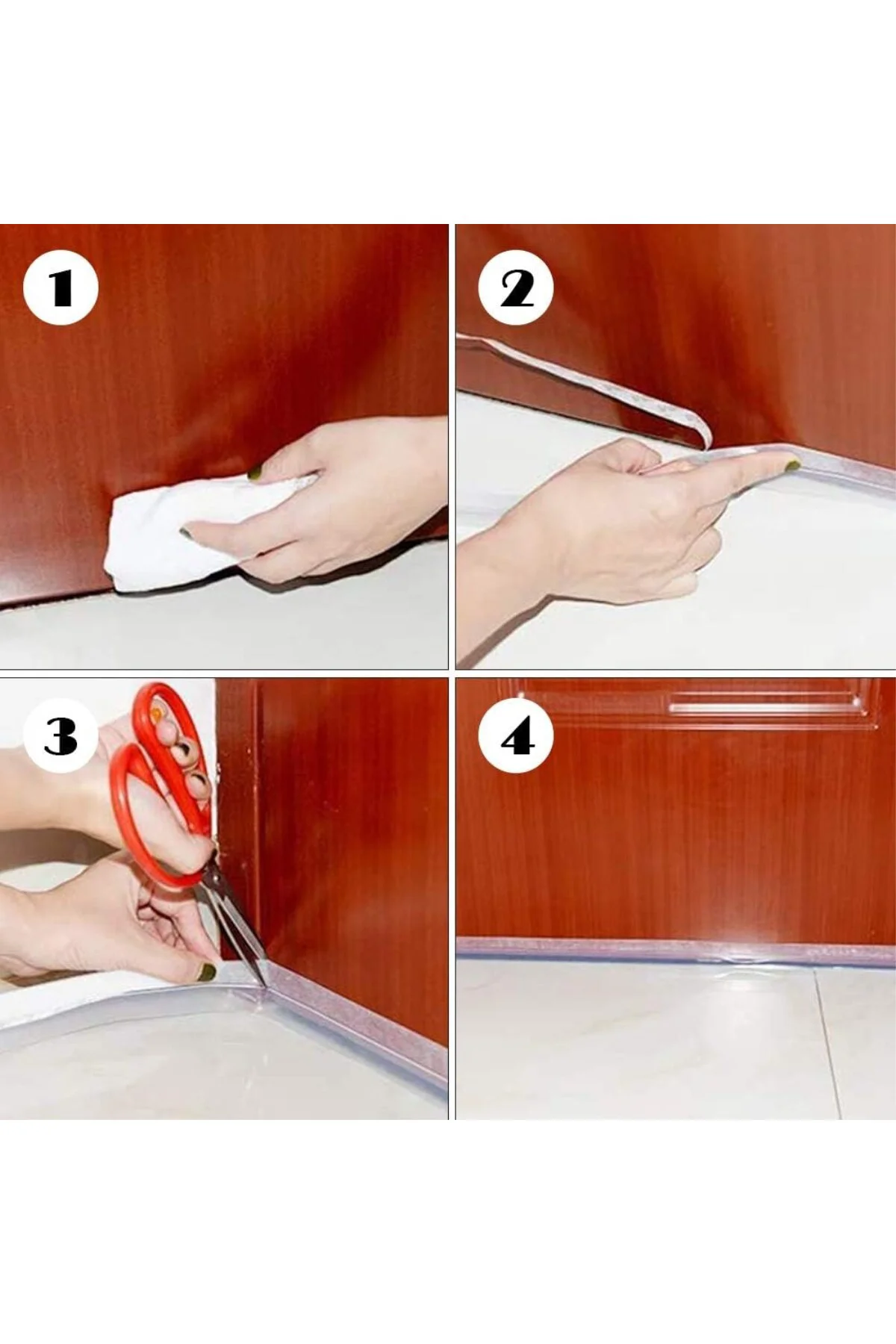 1

2

3

4