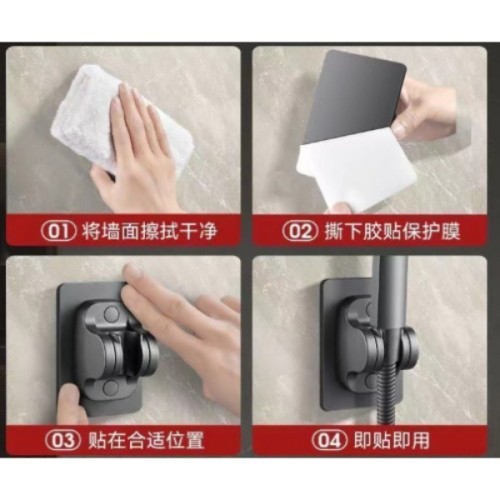 01 将墙面擦拭干净

02 撕下胶贴保护膜

03 贴在合适位置

04 即贴即用