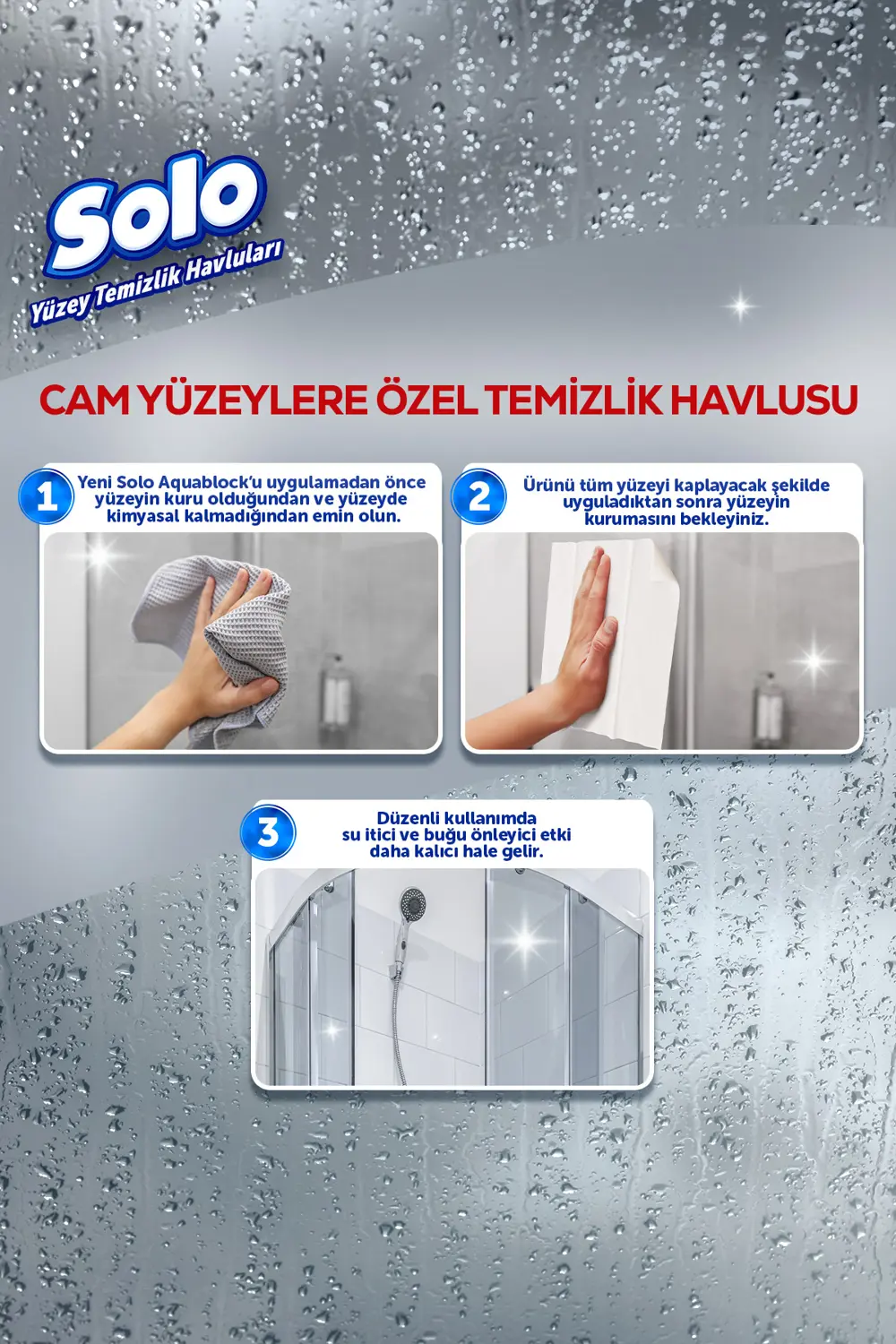 Solo
Yüzey Temizlik Havluları

CAM YÜZEYLERE ÖZEL TEMİZLİK HAVLUSU

1
Yeni Solo Aquablock'u uygulamadan önce yüzeyin kuru olduğundan ve yüzeyde kimyasal kalmadığından emin olun.

2
Ürünü tüm yüzeyi kaplayacak şekilde uyguladıktan sonra yüzeyin kurumasını bekleyiniz.

3
Düzenli kullanımda su itici ve buğu önleyici etki daha kalıcı hale gelir.