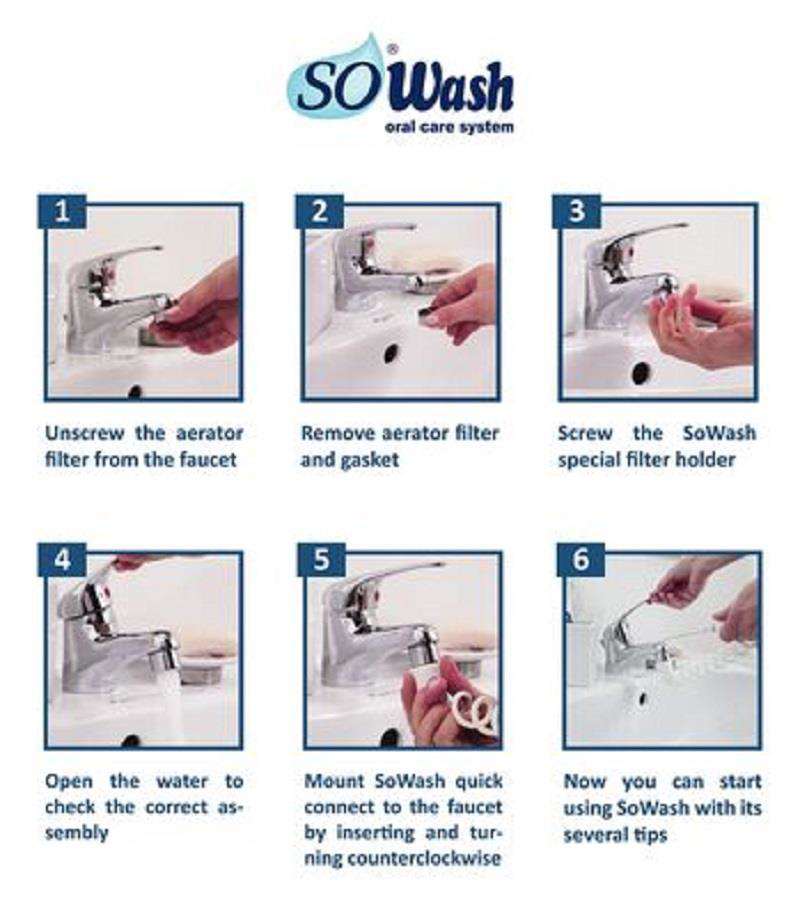 SOWash®
oral care system

1
Unscrew the aerator filter from the faucet

2
Remove aerator filter and gasket

3
Screw the SoWash special filter holder

4
Open the water to check the correct assembly

5
Mount SoWash quick connect to the faucet by inserting and turning counterclockwise

6
Now you can start using SoWash with its several tips