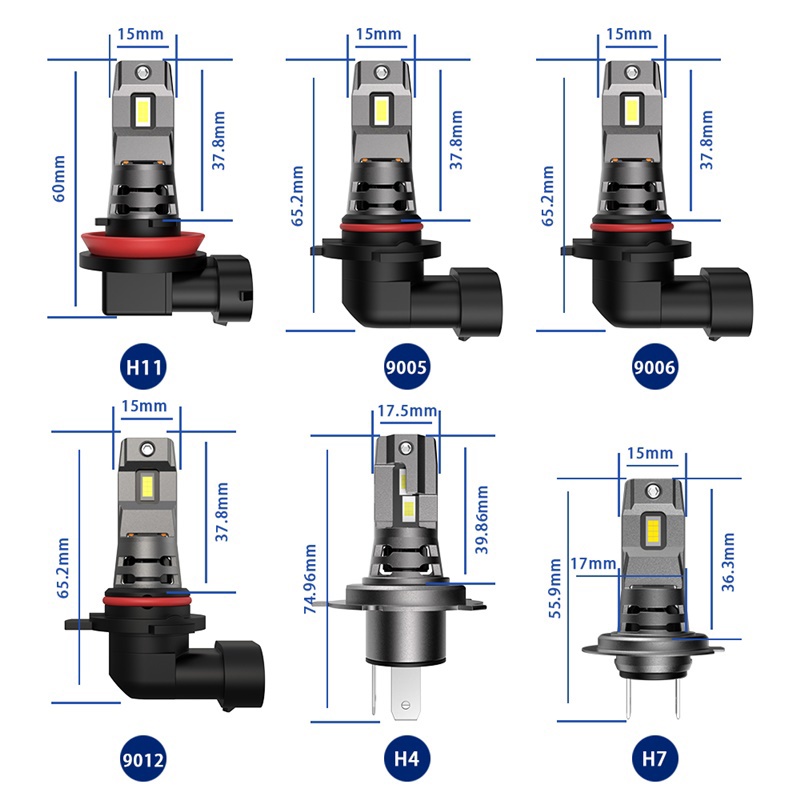 15mm
60mm
37.8mm
H11

15mm
65.2mm
37.8mm
9005

15mm
65.2mm
37.8mm
9006

15mm
65.2mm
37.8mm
9012

17.5mm
74.96mm
39.86mm
H4

15mm
17mm
55.9mm
36.3mm
H7