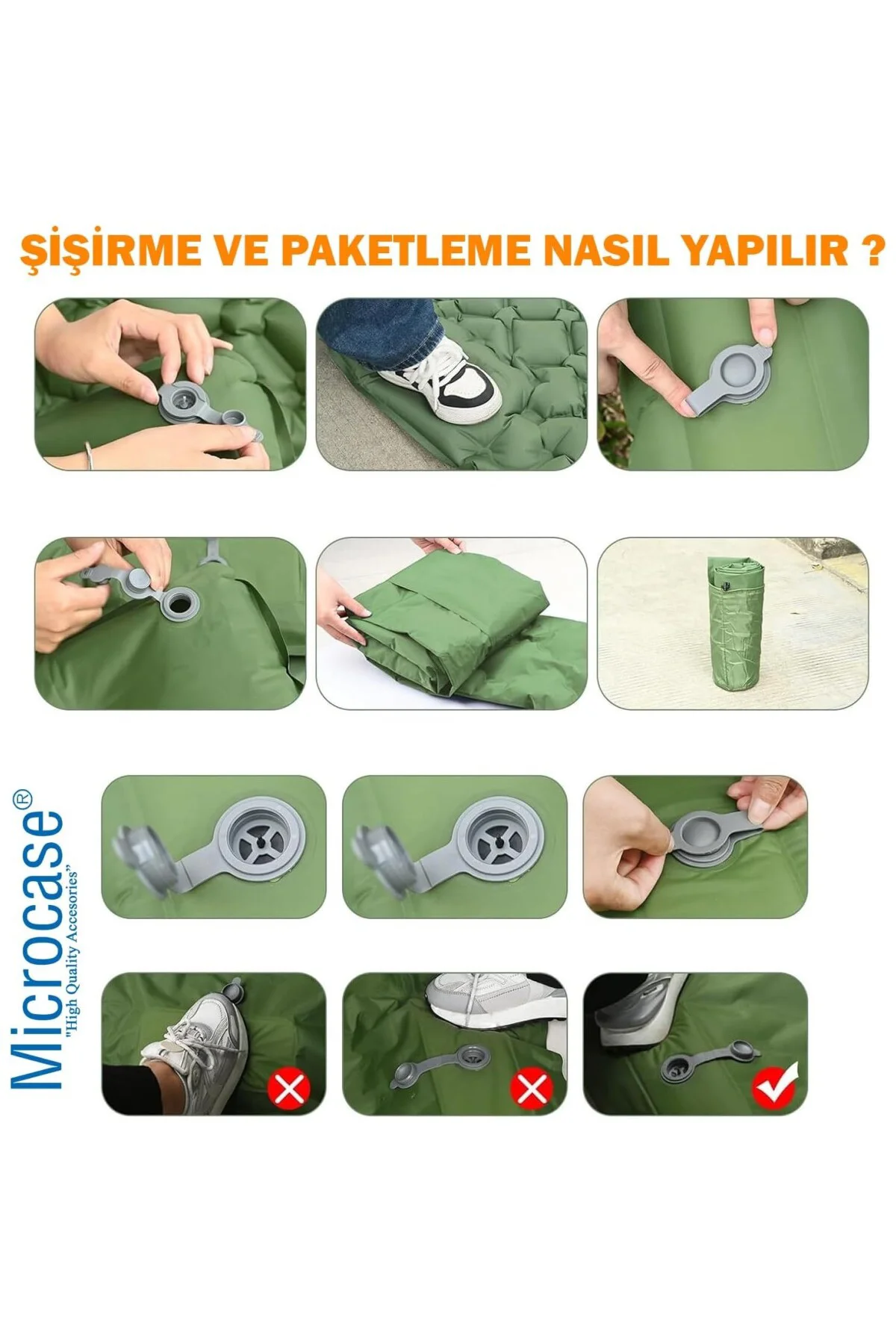 ŞİŞİRME VE PAKETLEME NASIL YAPILIR ?

Microcase®
"High Quality Accesories"