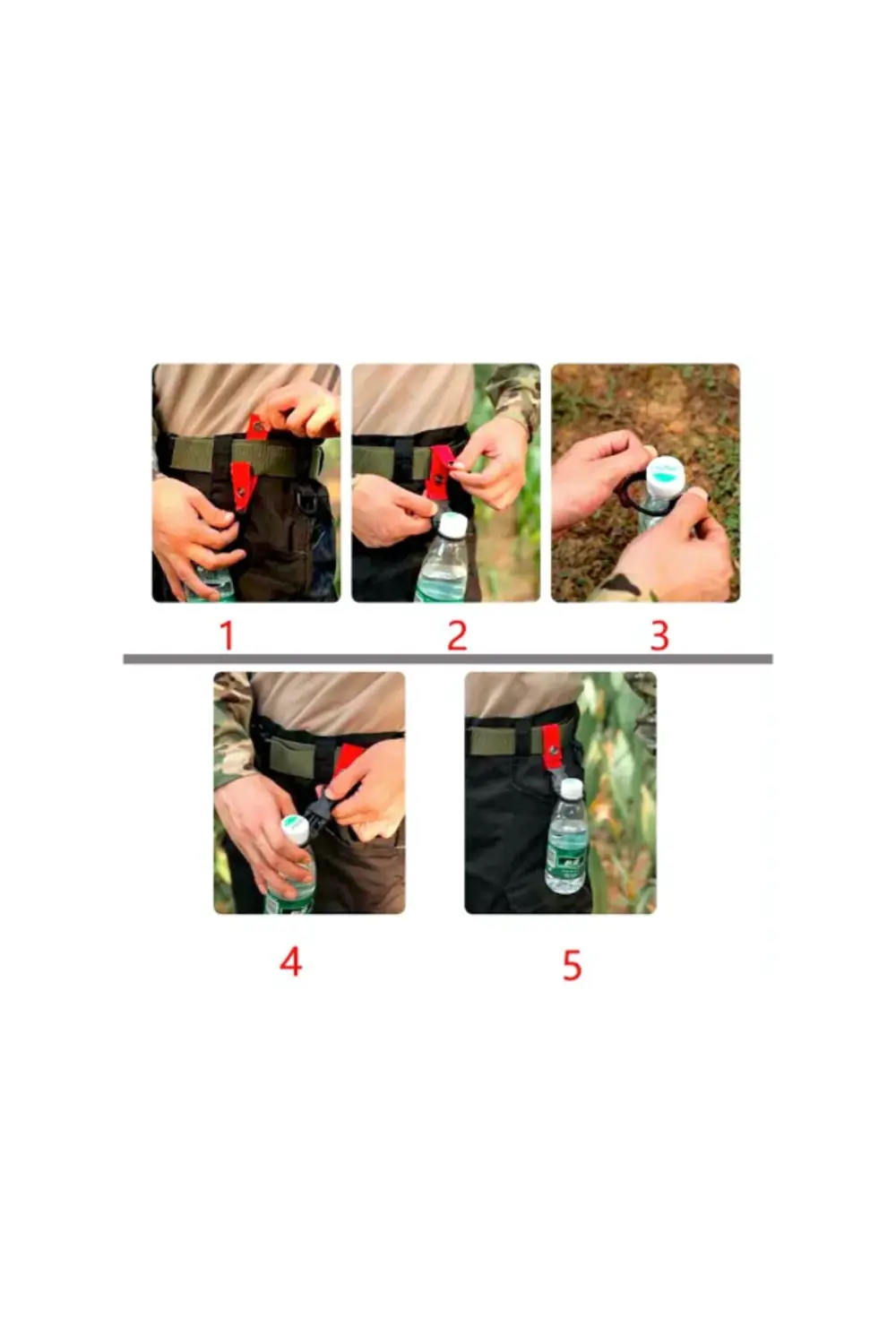 1
2
3
4
5