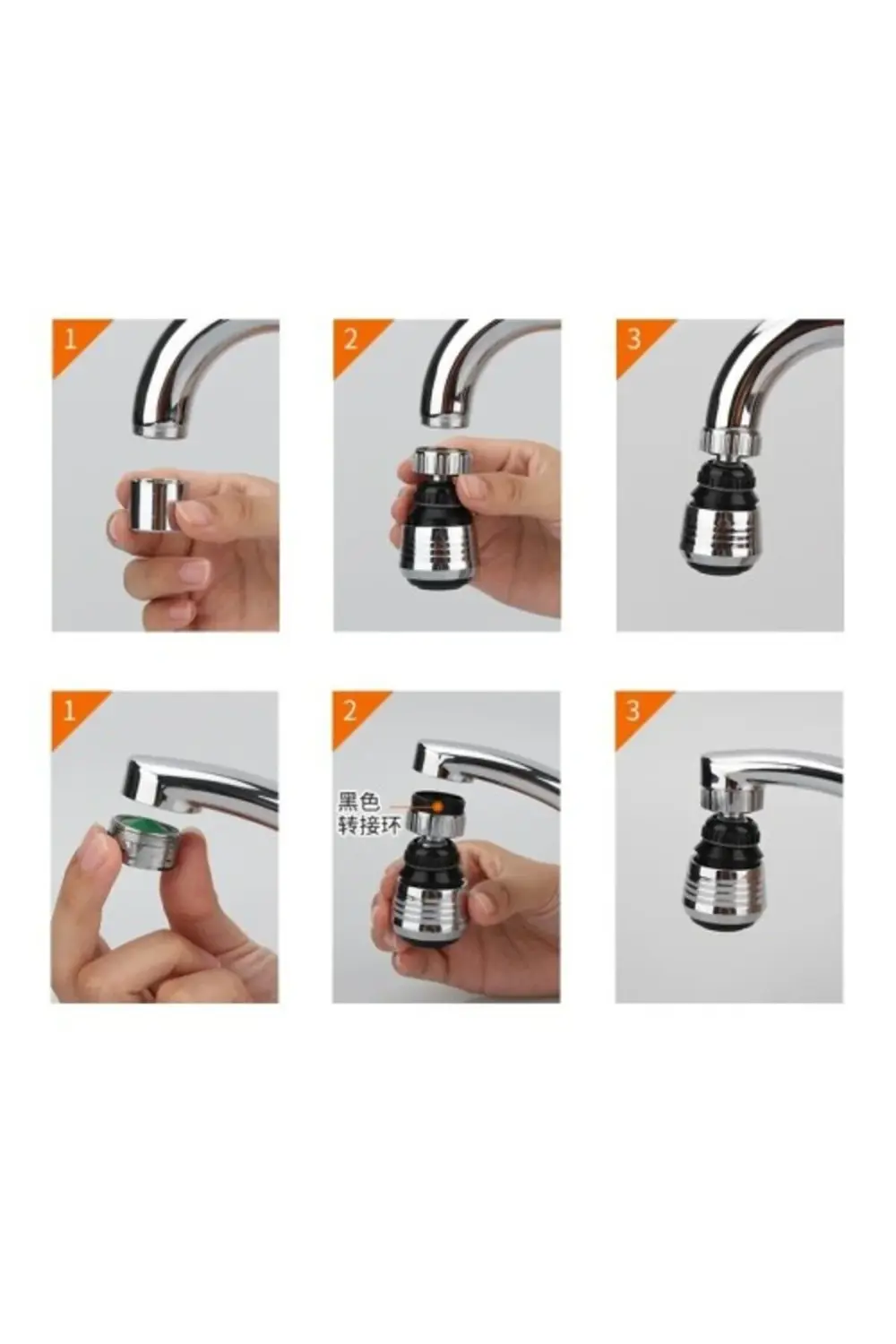 1

2

3

1

2

黑色
转接环

3