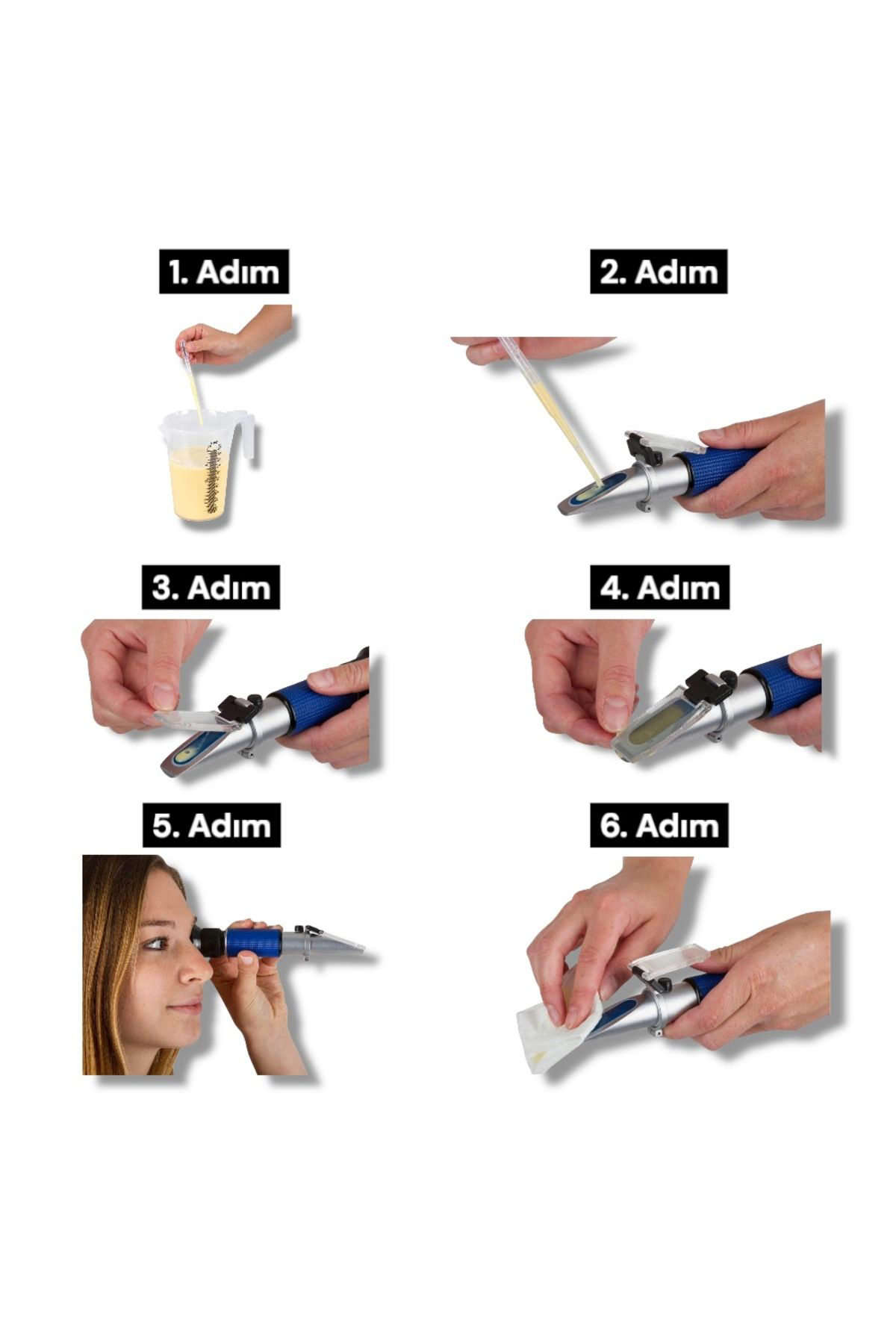 1. Adım

2. Adım

3. Adım

4. Adım

5. Adım

6. Adım