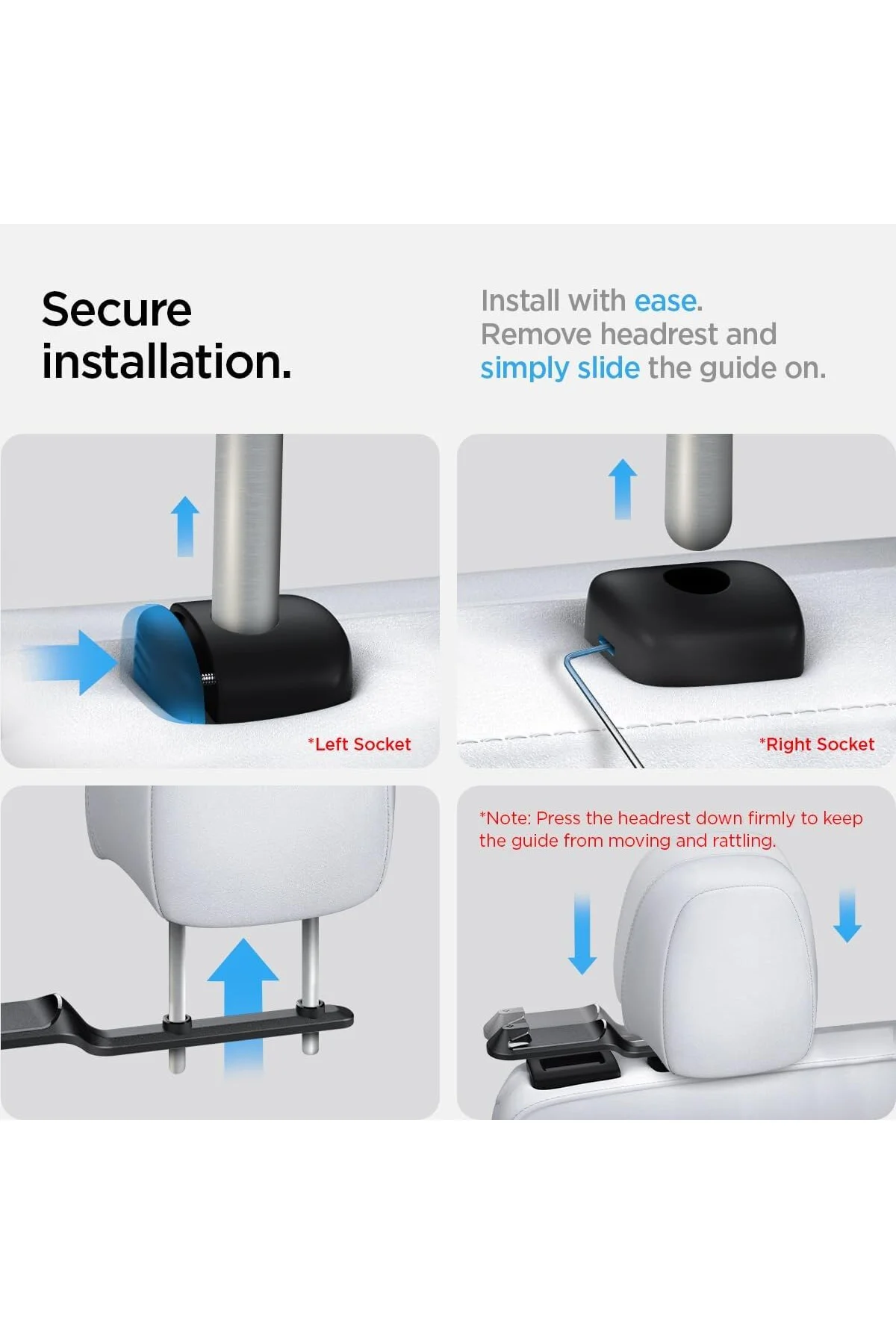 Secure installation.

Install with ease. Remove headrest and simply slide the guide on.

*Left Socket

*Right Socket

*Note: Press the headrest down firmly to keep the guide from moving and rattling.