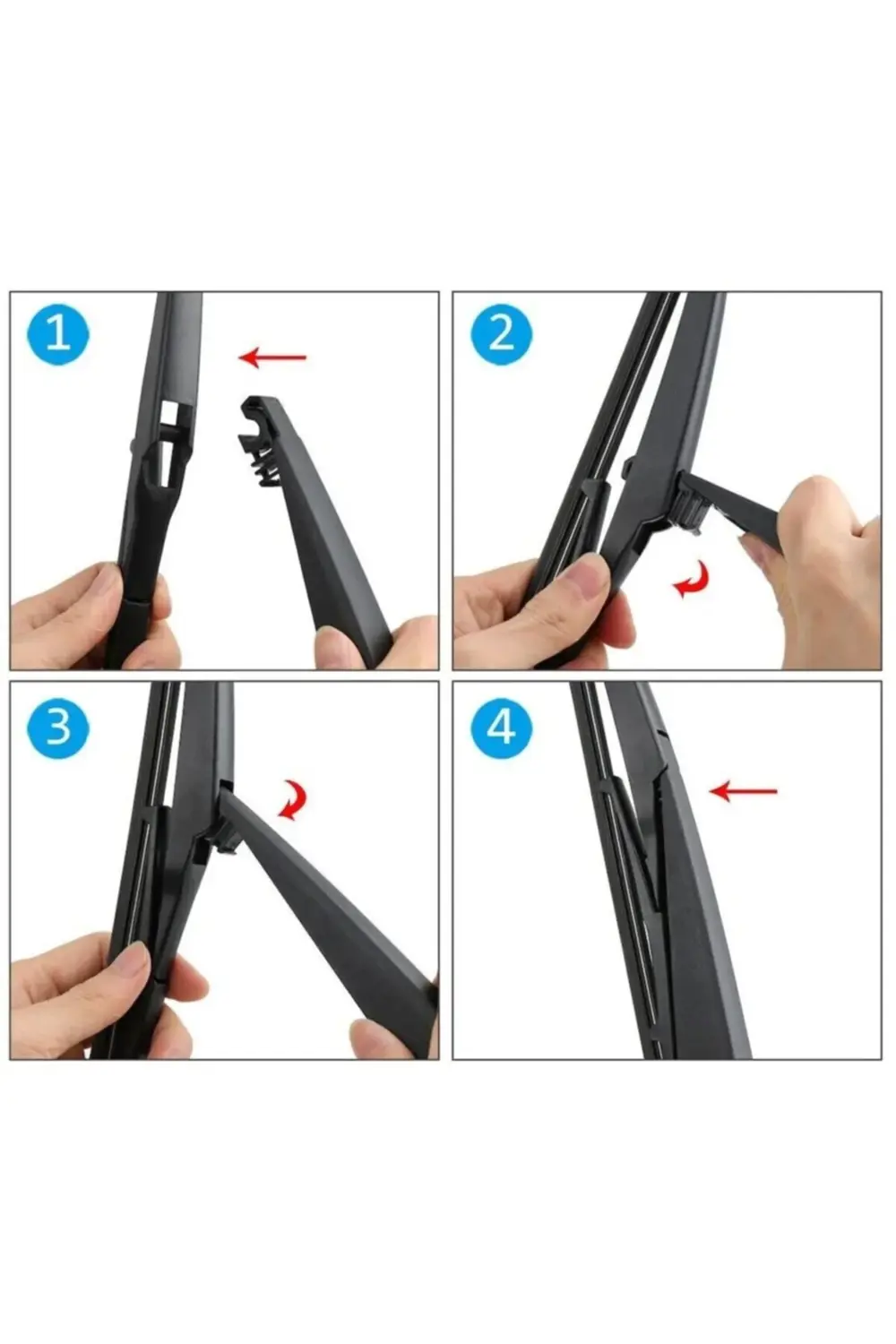 1

2

3

4