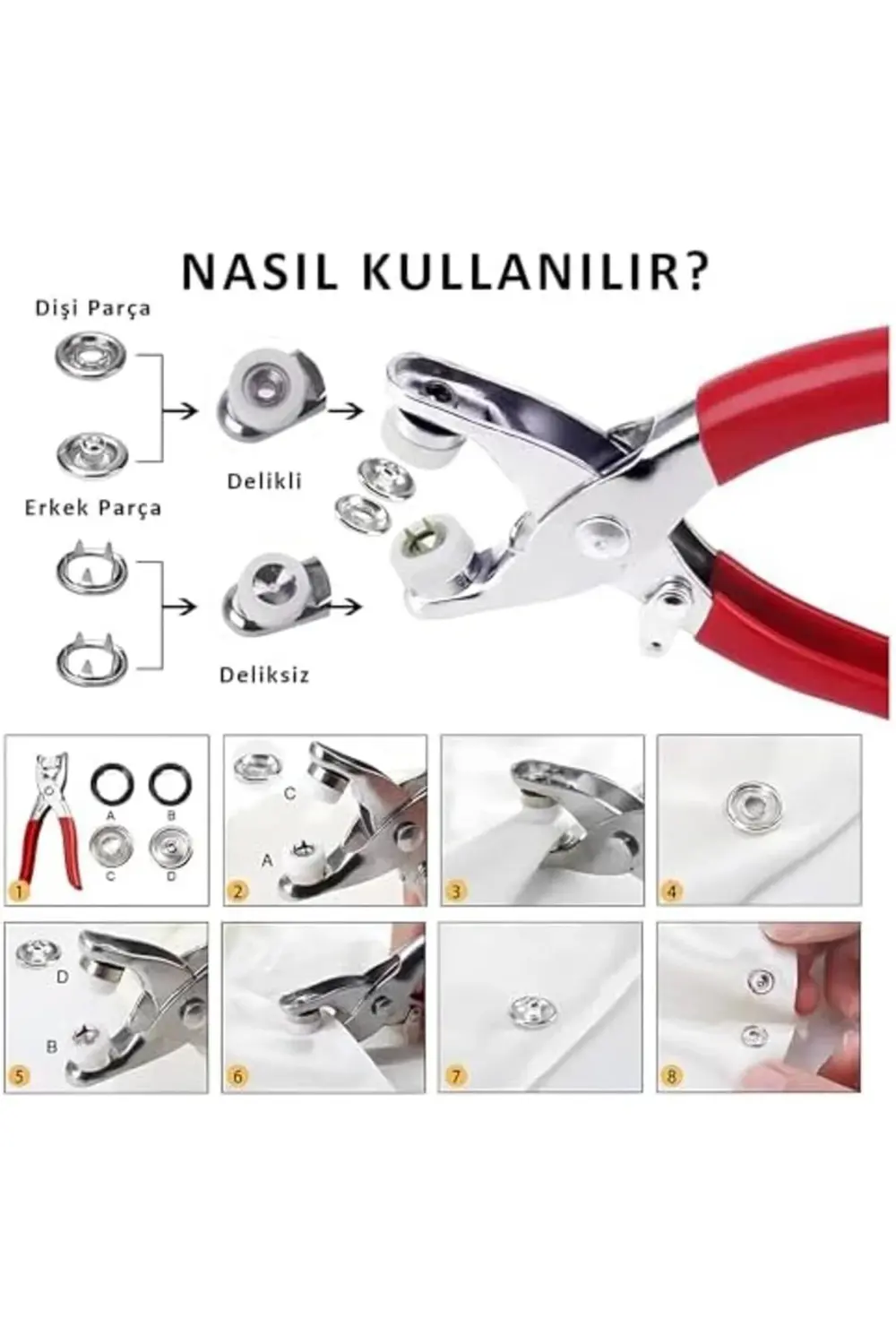 NASIL KULLANILIR?

Dişi Parça

Delikli

Erkek Parça

Deliksiz

A B C D 1

C A 2

3

4

D B 5

6

7

8