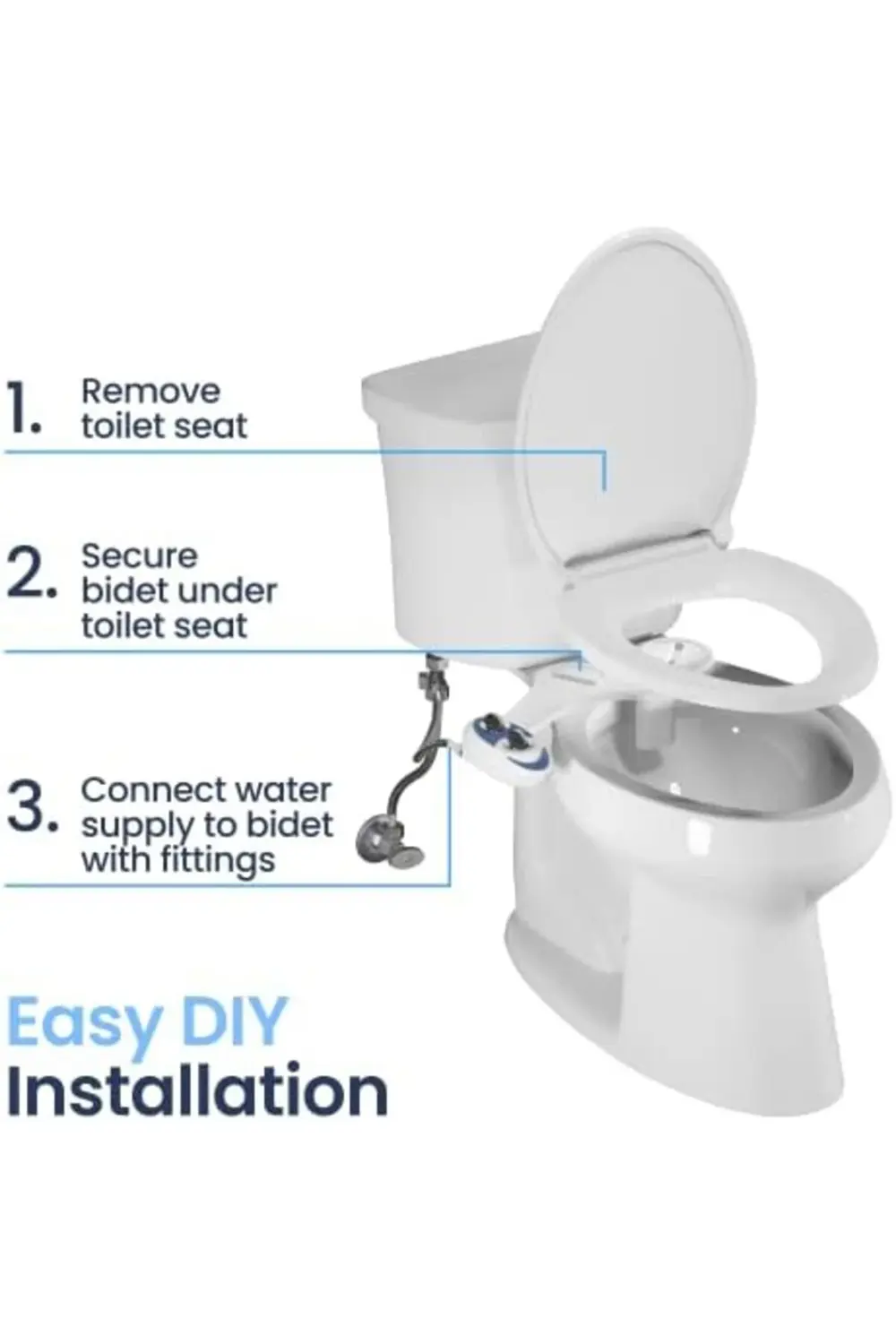 1. Remove toilet seat

2. Secure bidet under toilet seat

3. Connect water supply to bidet with fittings

Easy DIY Installation