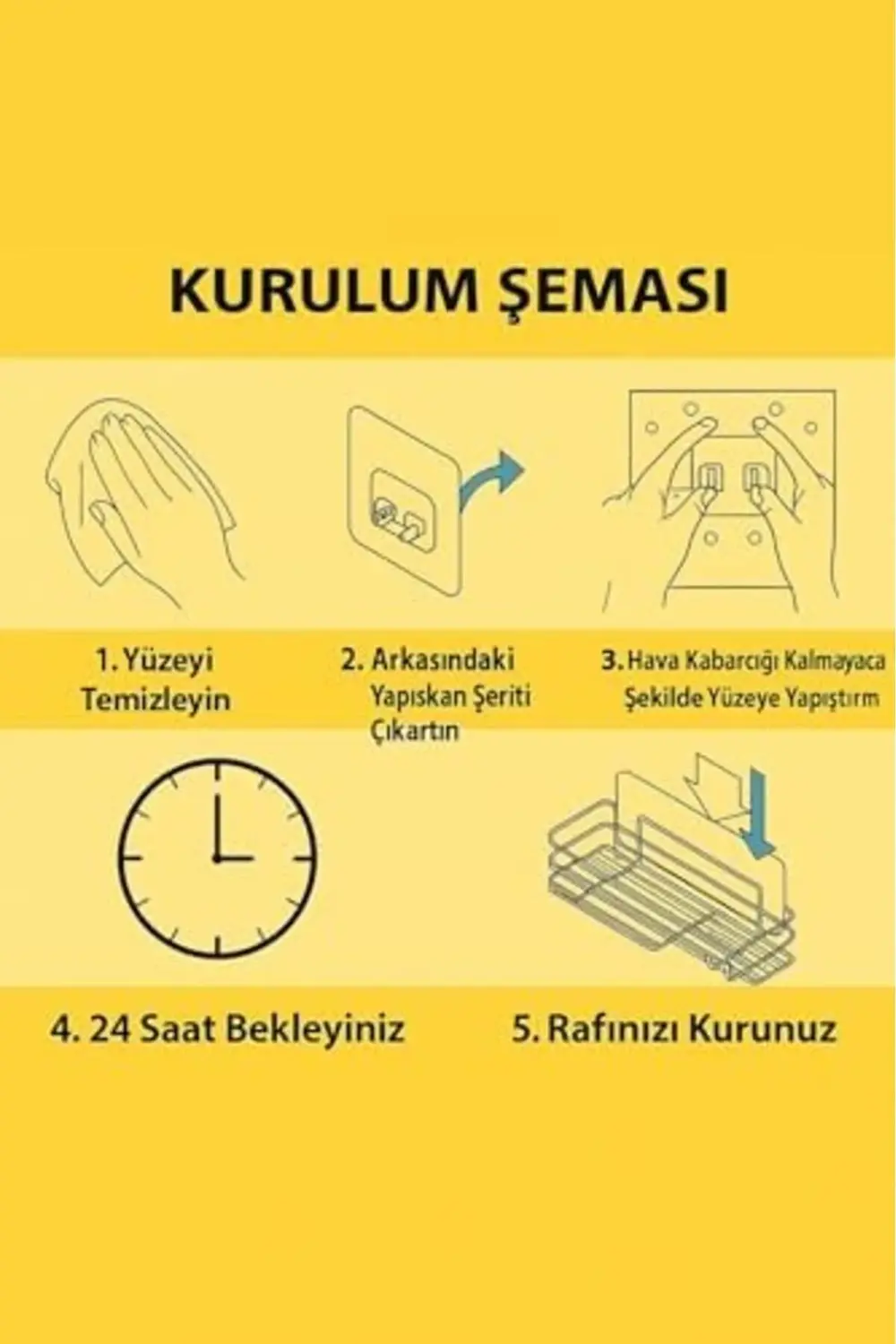 KURULUM ŞEMASI

1. Yüzeyi Temizleyin

2. Arkasındaki Yapışkan Şeriti Çıkartın

3. Hava Kabarcığı Kalmayaca Şekilde Yüzeye Yapıştırm

4. 24 Saat Bekleyiniz

5. Rafınızı Kurunuz