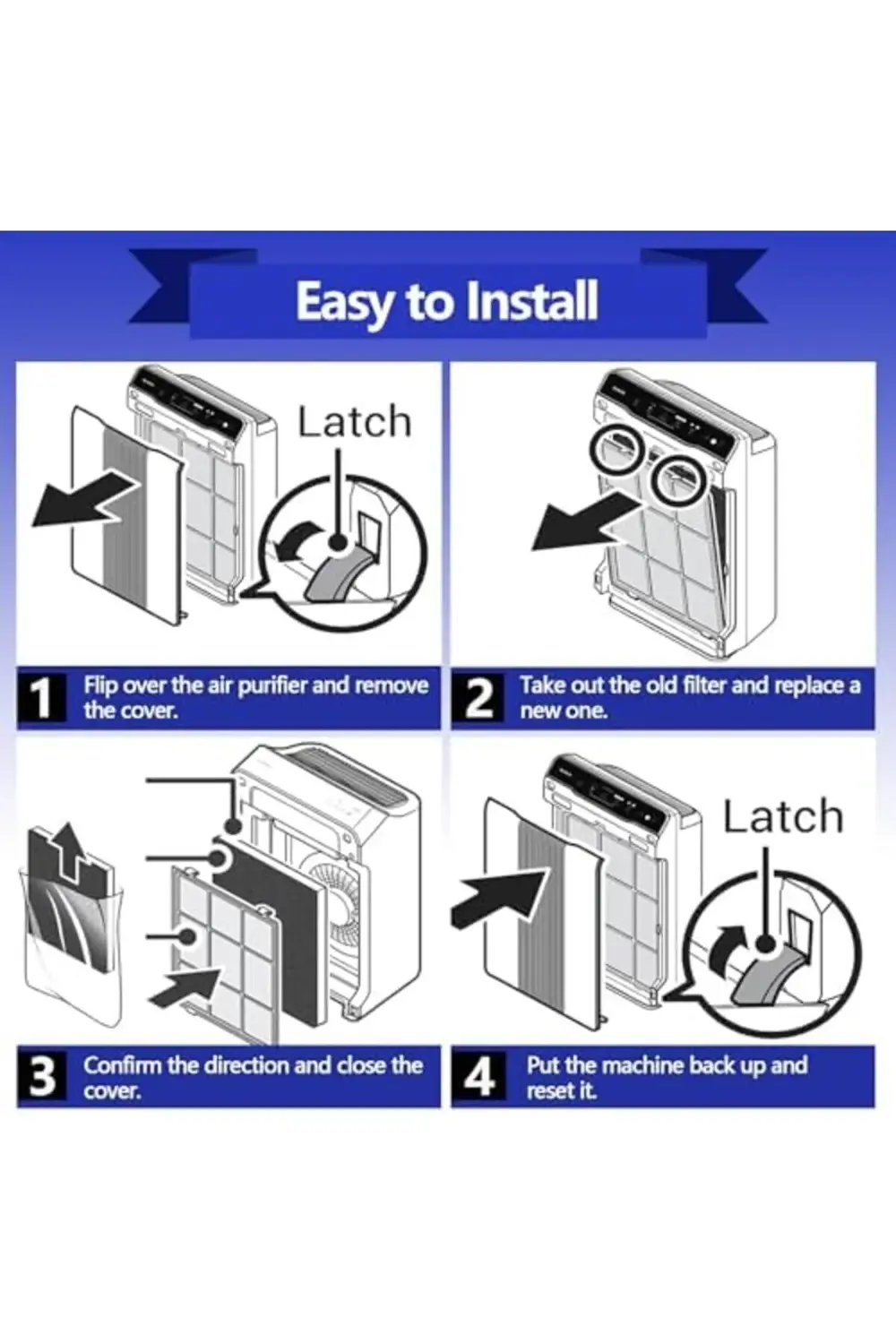 Easy to Install

Latch

1 Flip over the air purifier and remove the cover.

2 Take out the old filter and replace a new one.

3 Confirm the direction and close the cover.

Latch

4 Put the machine back up and reset it.