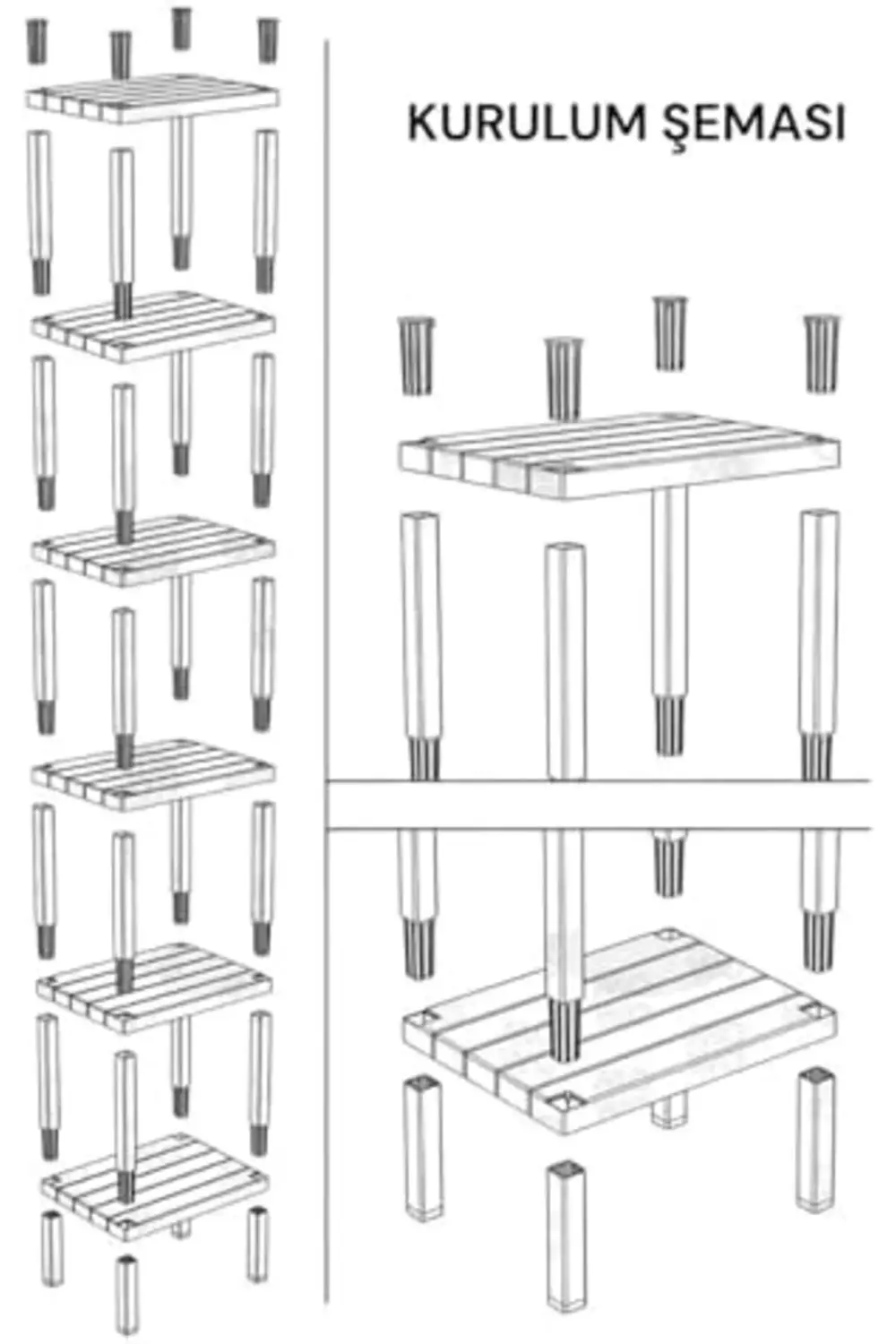 KURULUM ŞEMASI