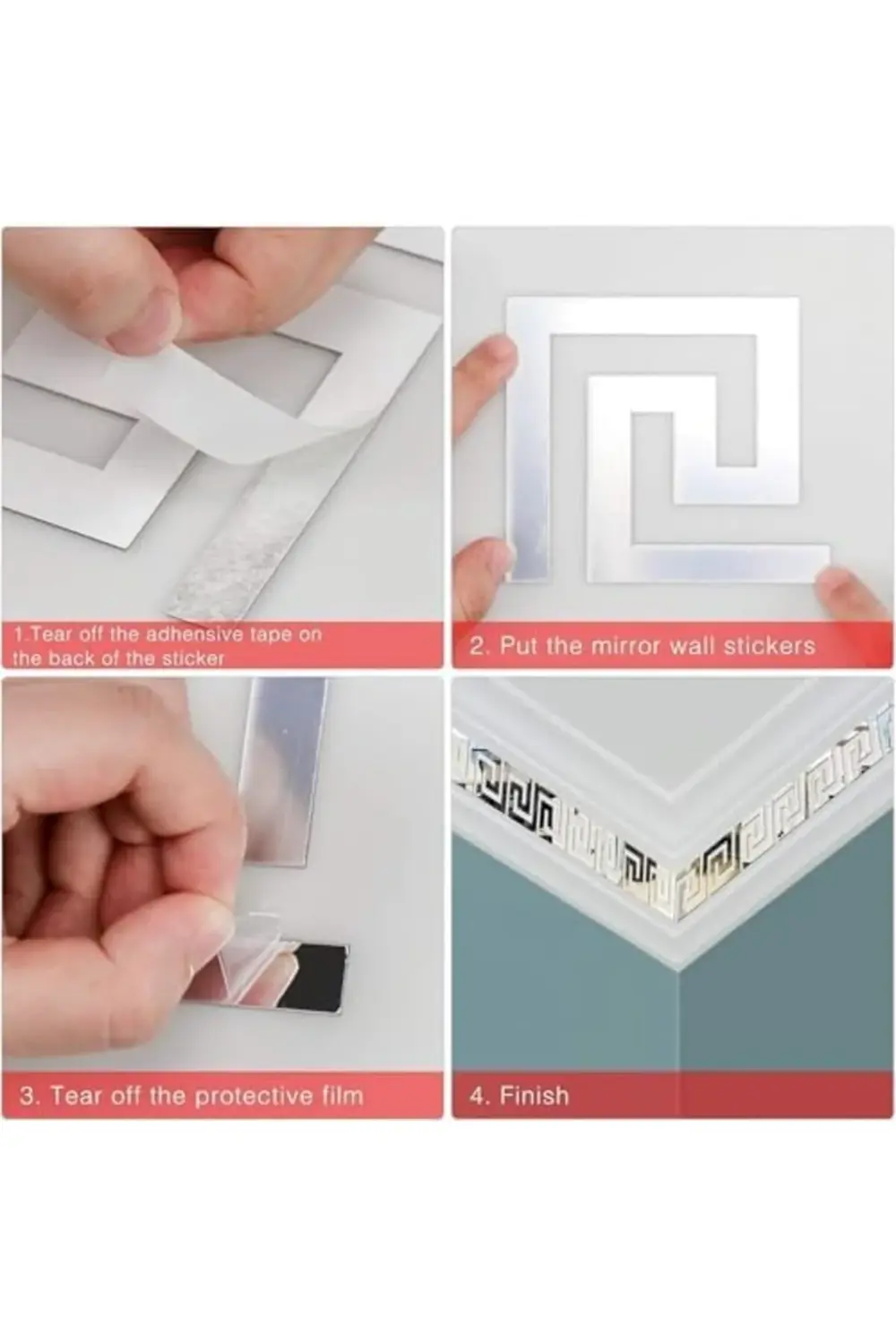 1.Tear off the adhesive tape on the back of the sticker

2. Put the mirror wall stickers

3. Tear off the protective film

4. Finish